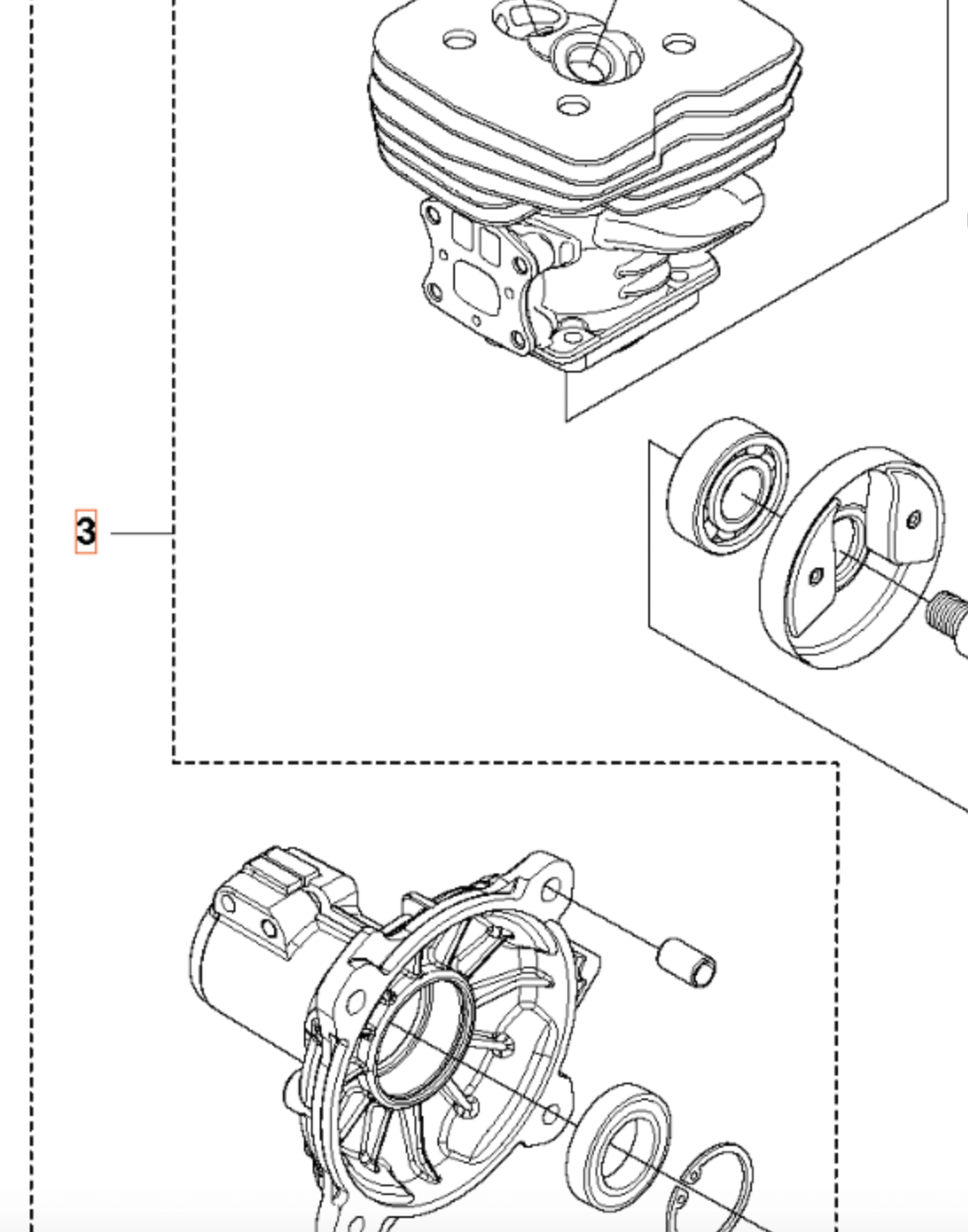 3