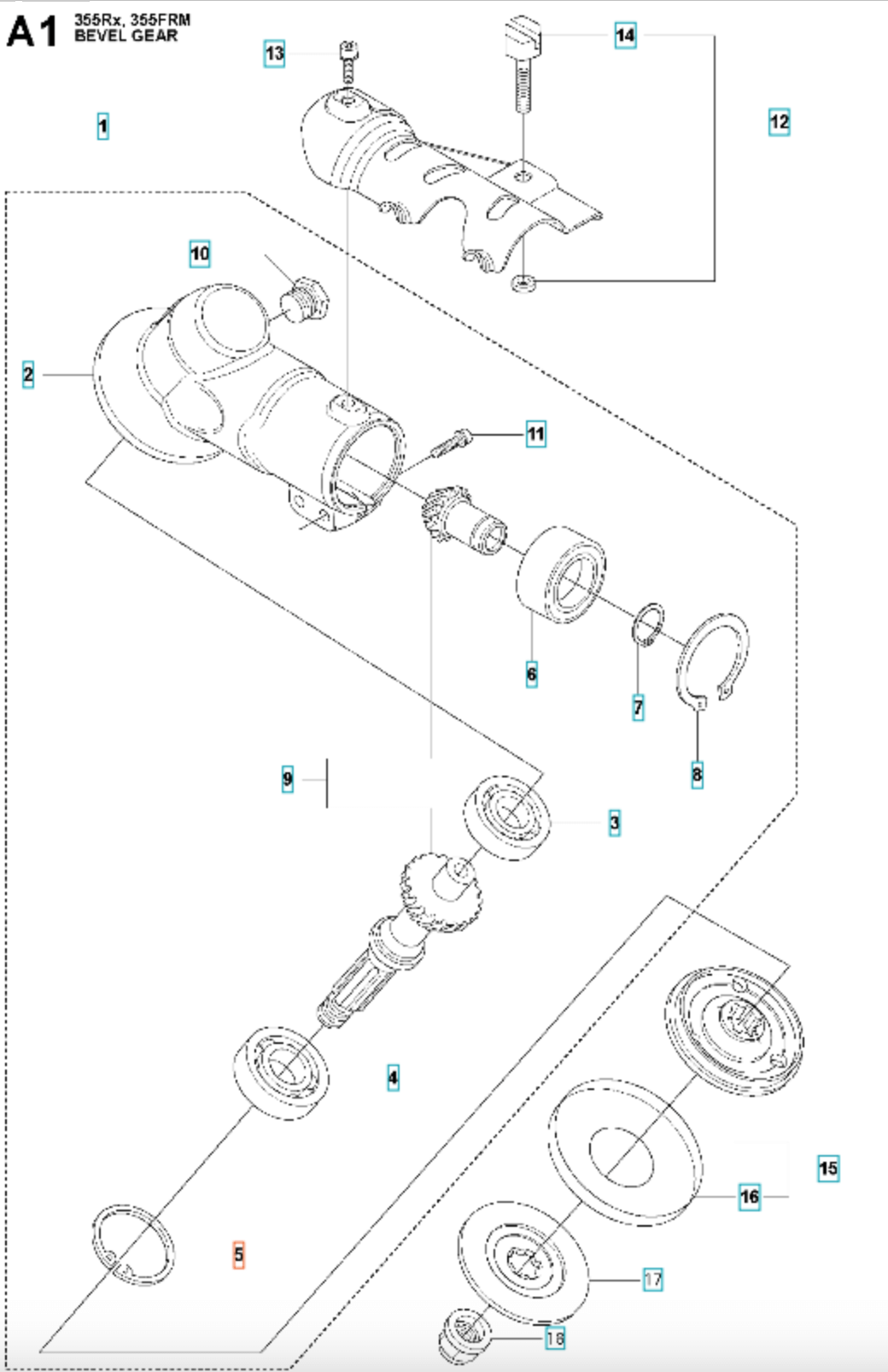 A1 355Rx, 355FRM
BEVEL GEAR

13
14
1
12
10
2
11
6
7
8
9
3
4
15
16
5
17
18