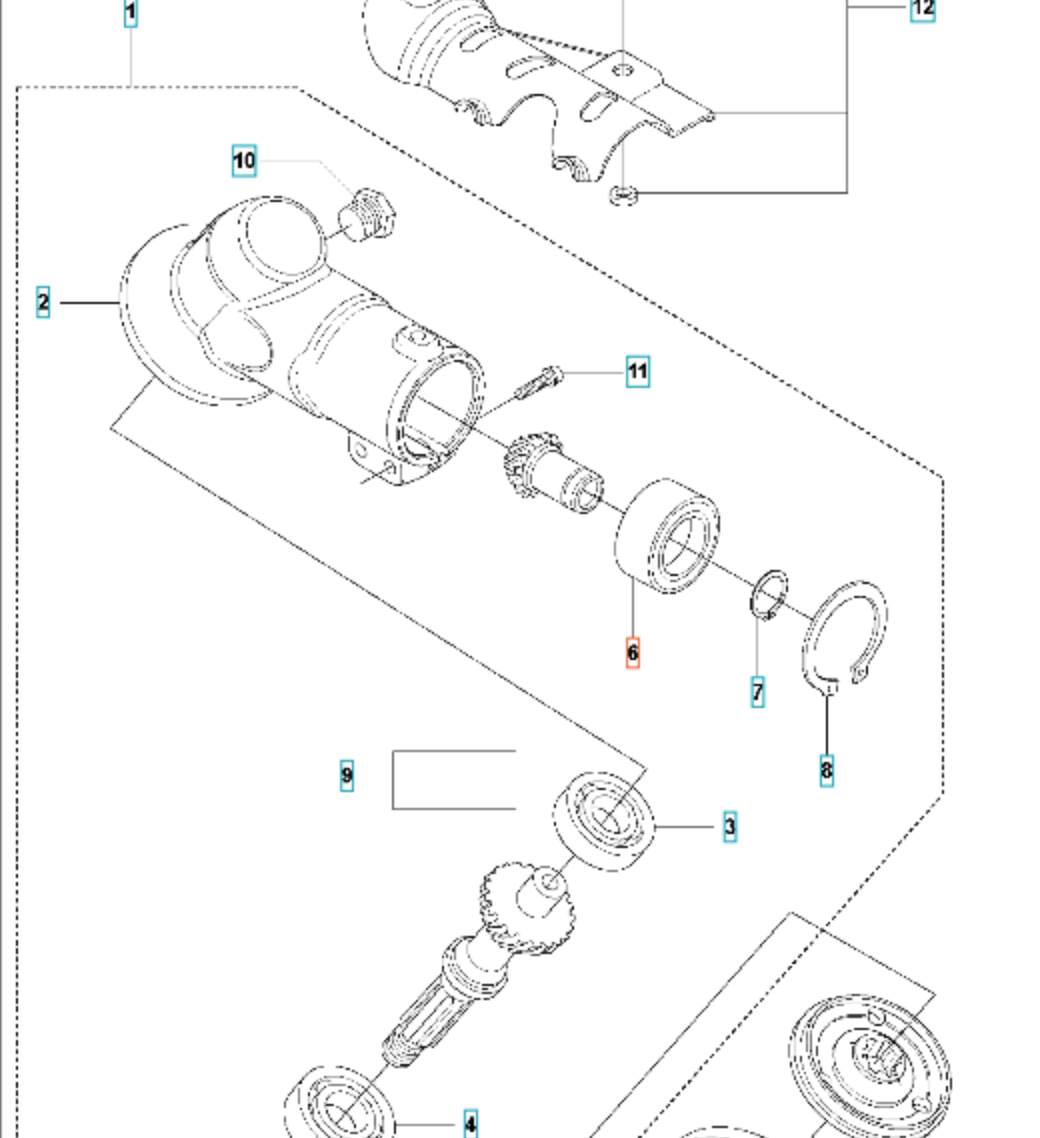 1
12
10
2
11
6
7
8
9
3
4