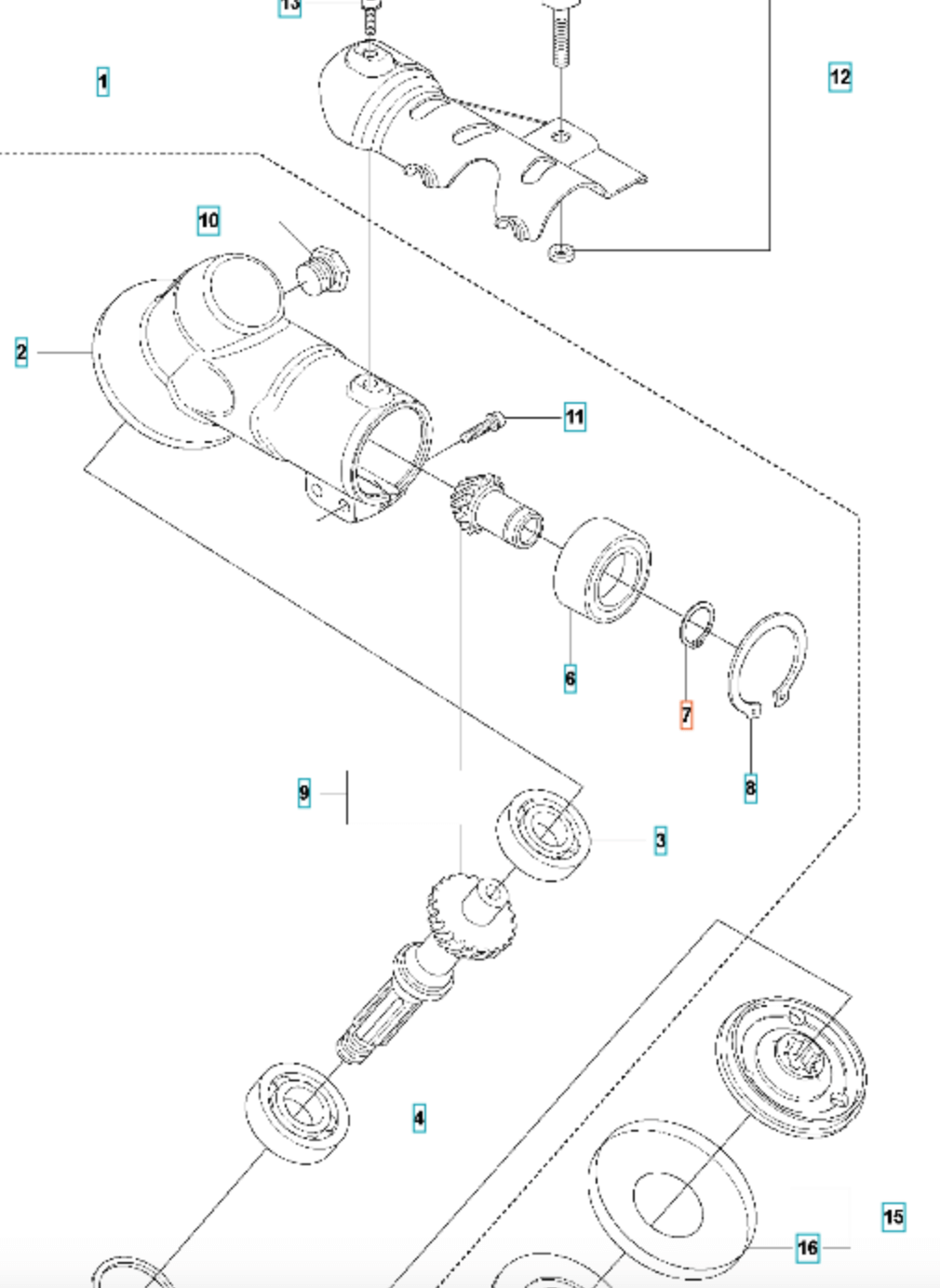 13
1
12
10
2
11
6
7
8
9
3
4
15
16