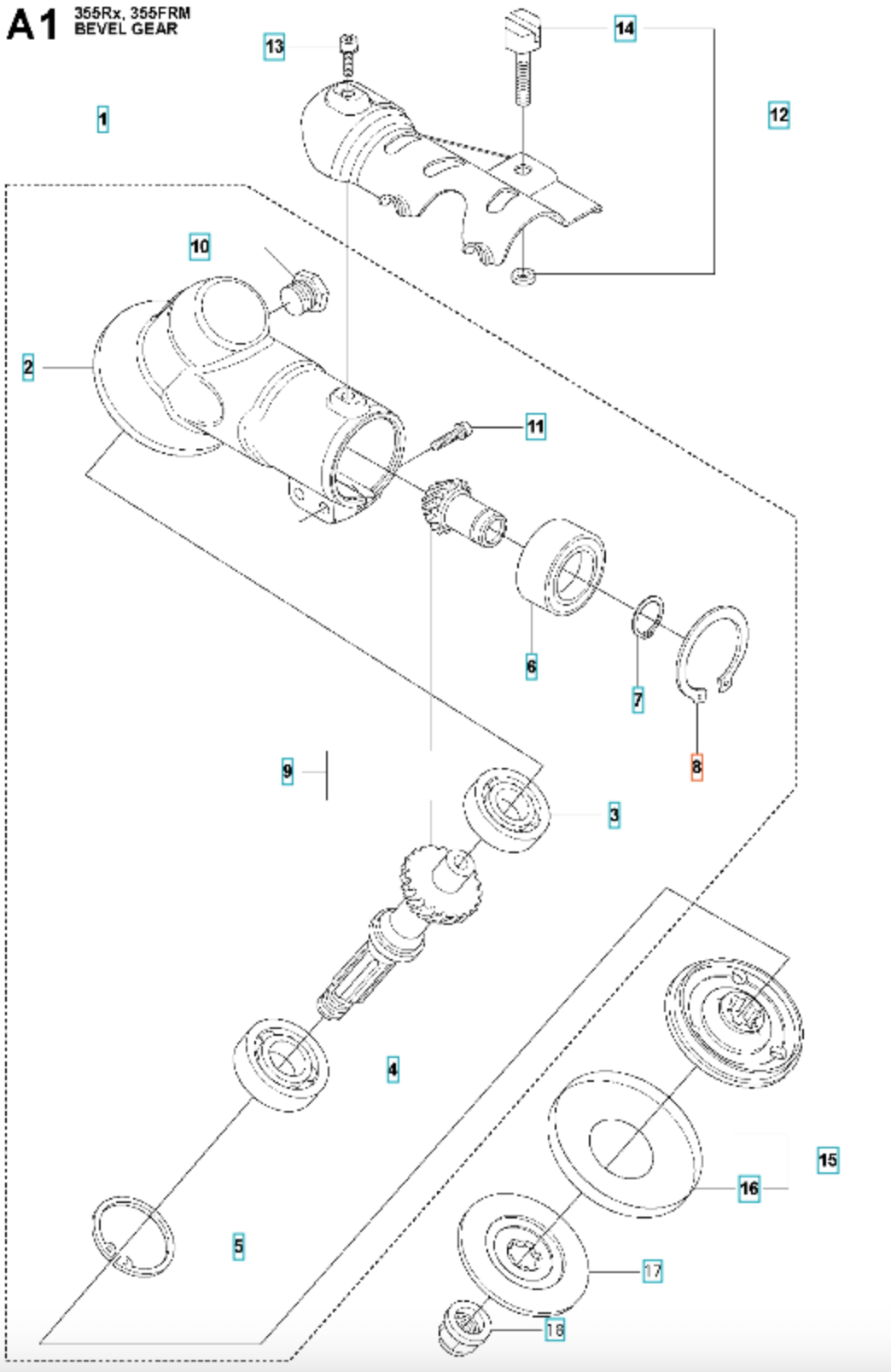 A1 355Rx, 355FRM
BEVEL GEAR

13
14
1
12
10
2
11
6
7
8
9
3
4
15
16
5
17
18