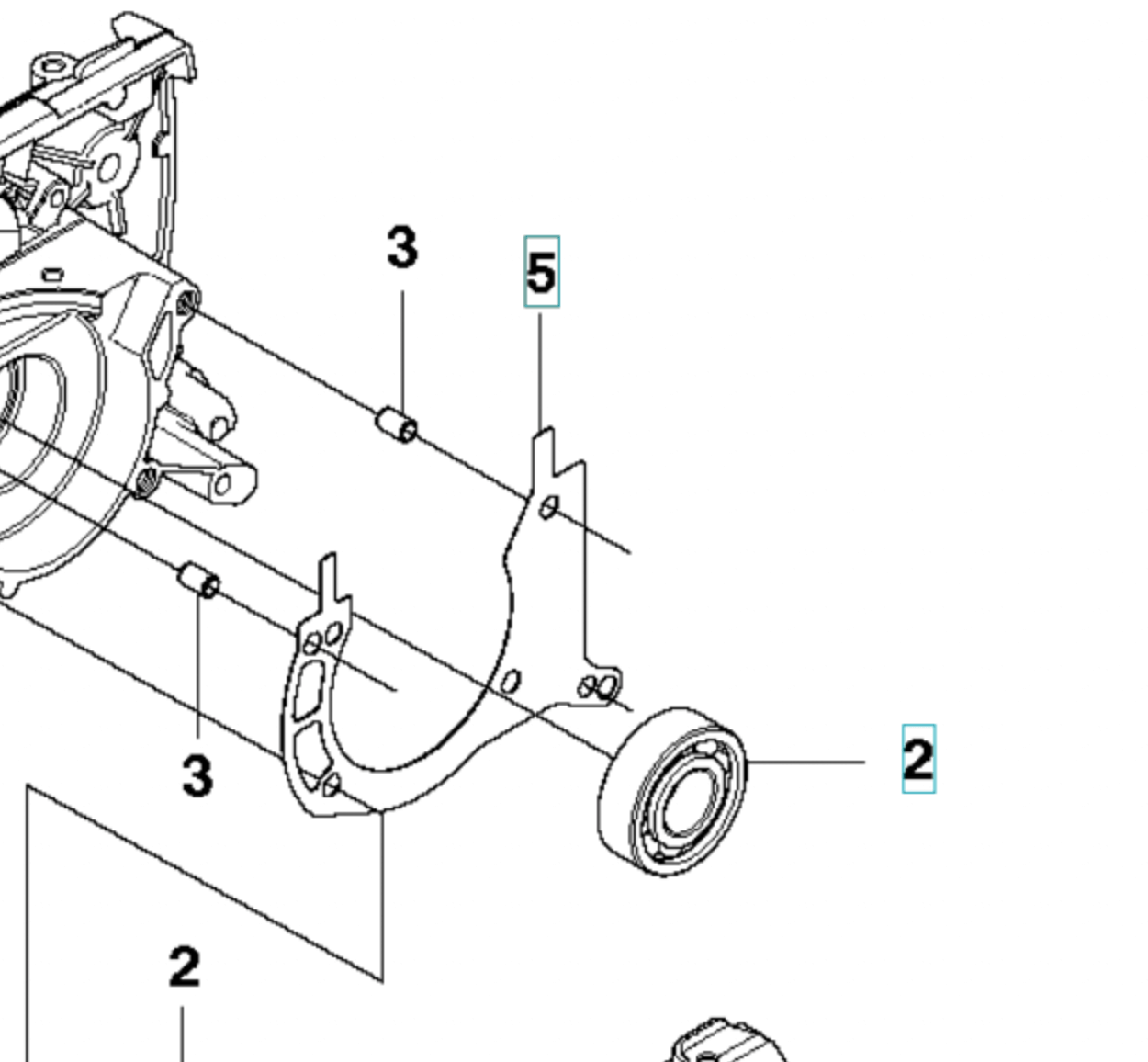 3
5
3
2
2