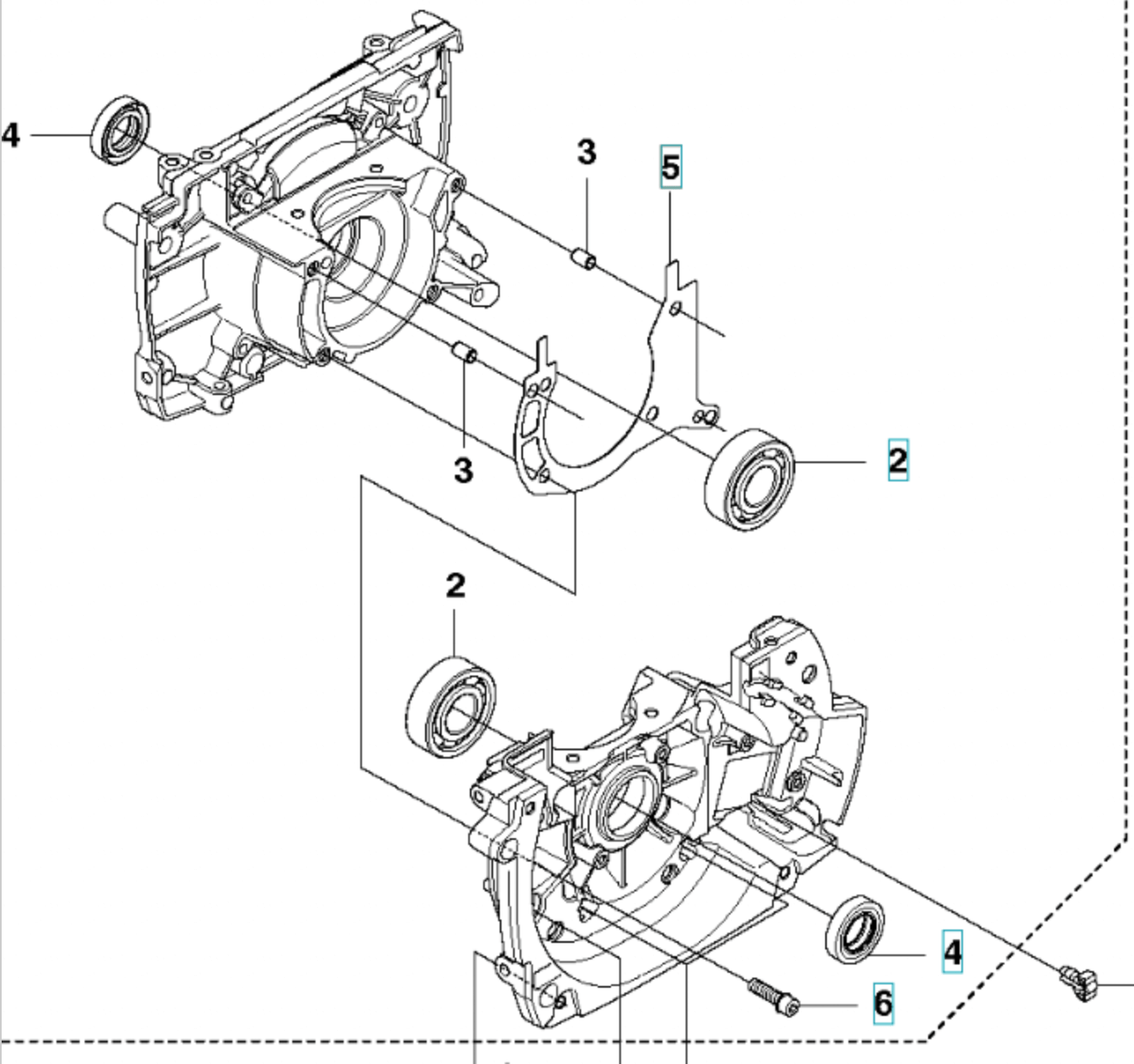 4
3
5
3
2
2
4
6