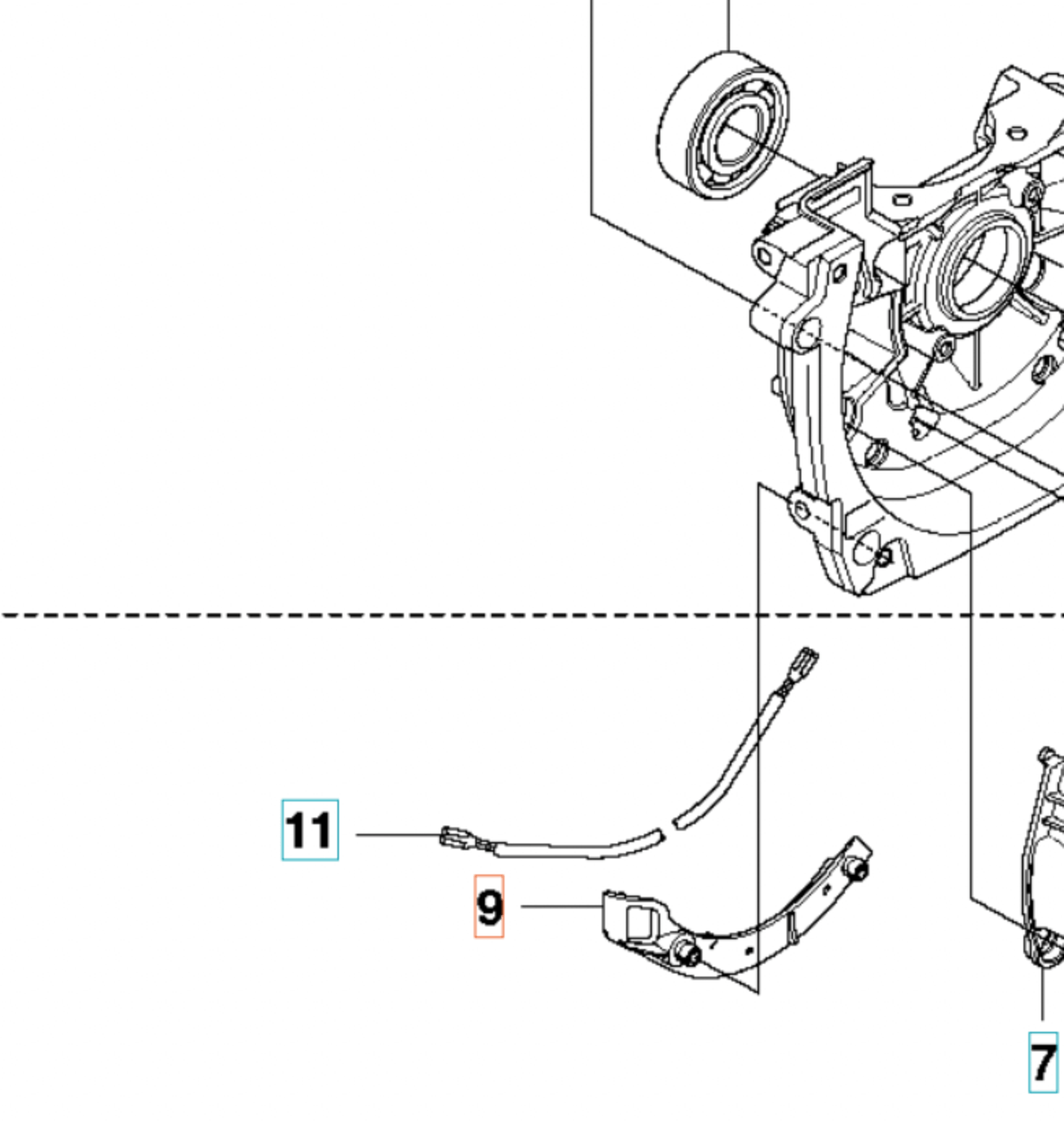 11

9

7