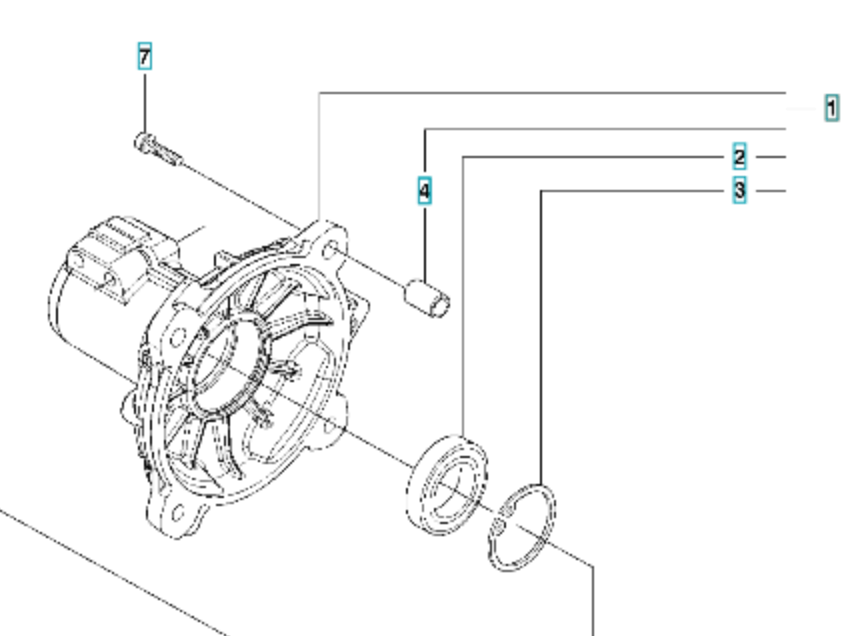 7
1
4
2
3