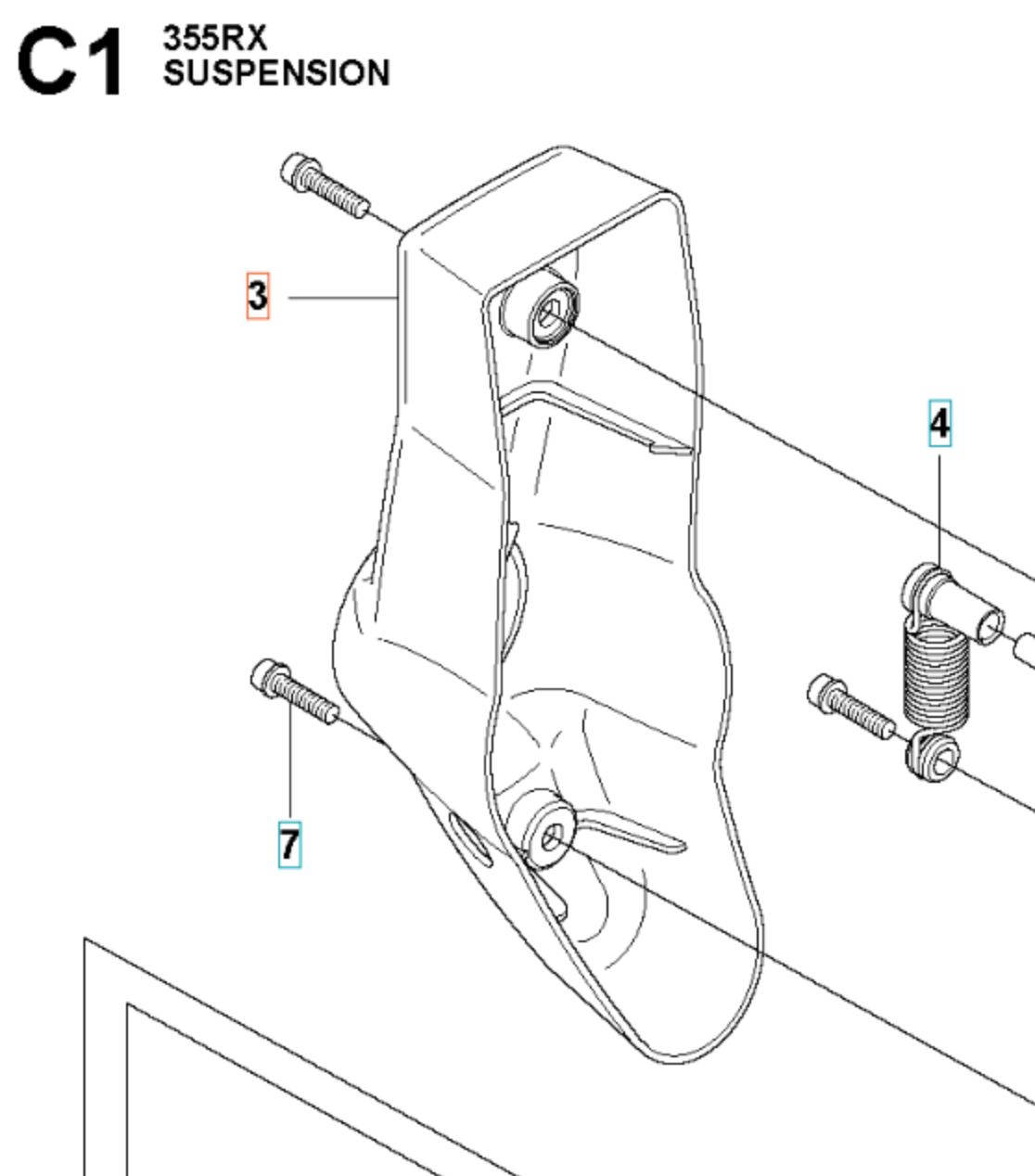 C1 355RX SUSPENSION

3

4

7