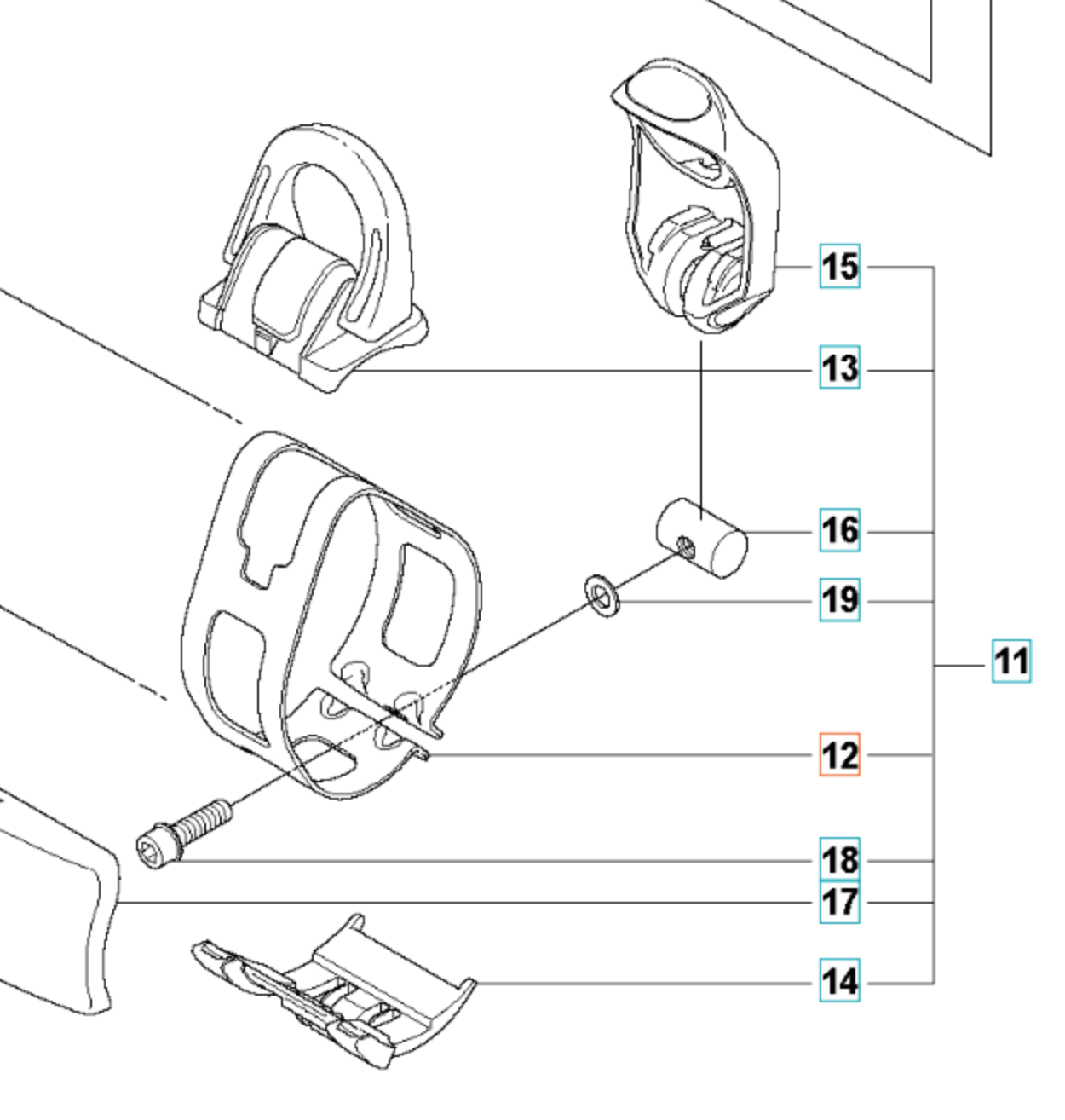 15
13
16
19
11
12
18
17
14