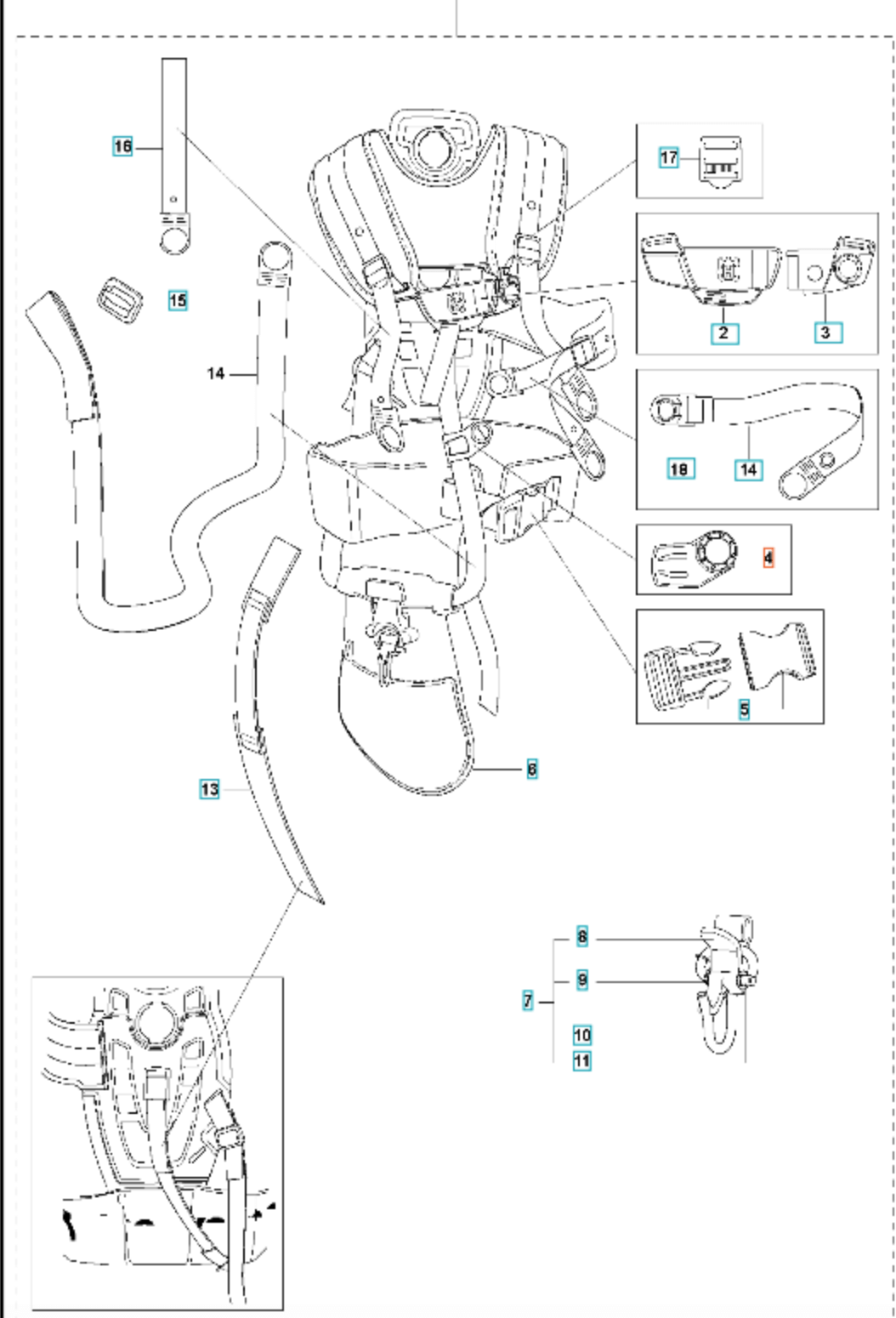 16
17
15
2
3
14
18
14
4
5
6
13
8
9
7
10
11