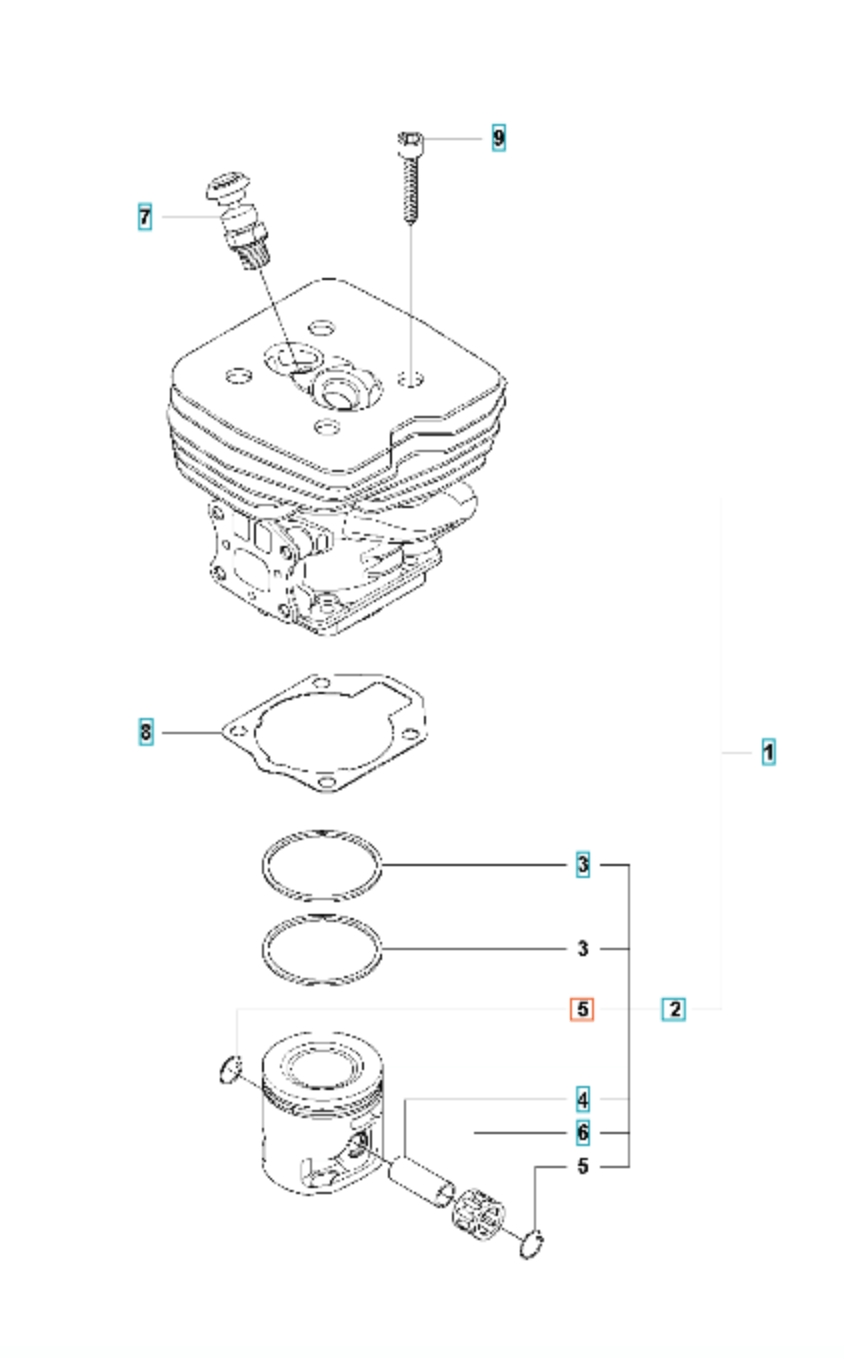 9
7
8
1
3
3
5
2
4
6
5