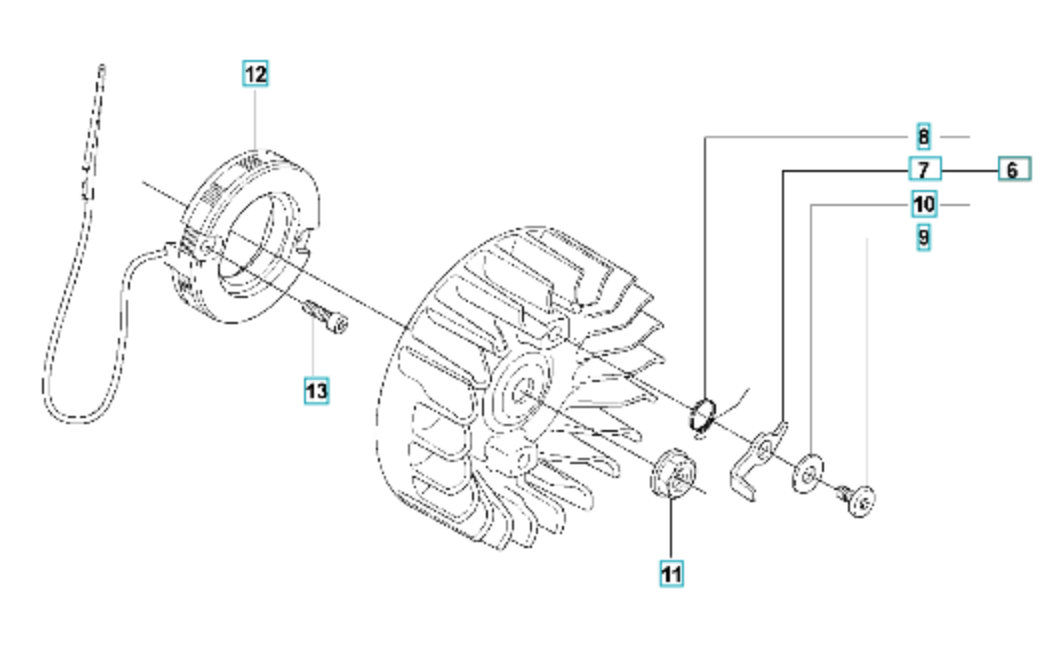 12
8
7
6
10
9
13
11