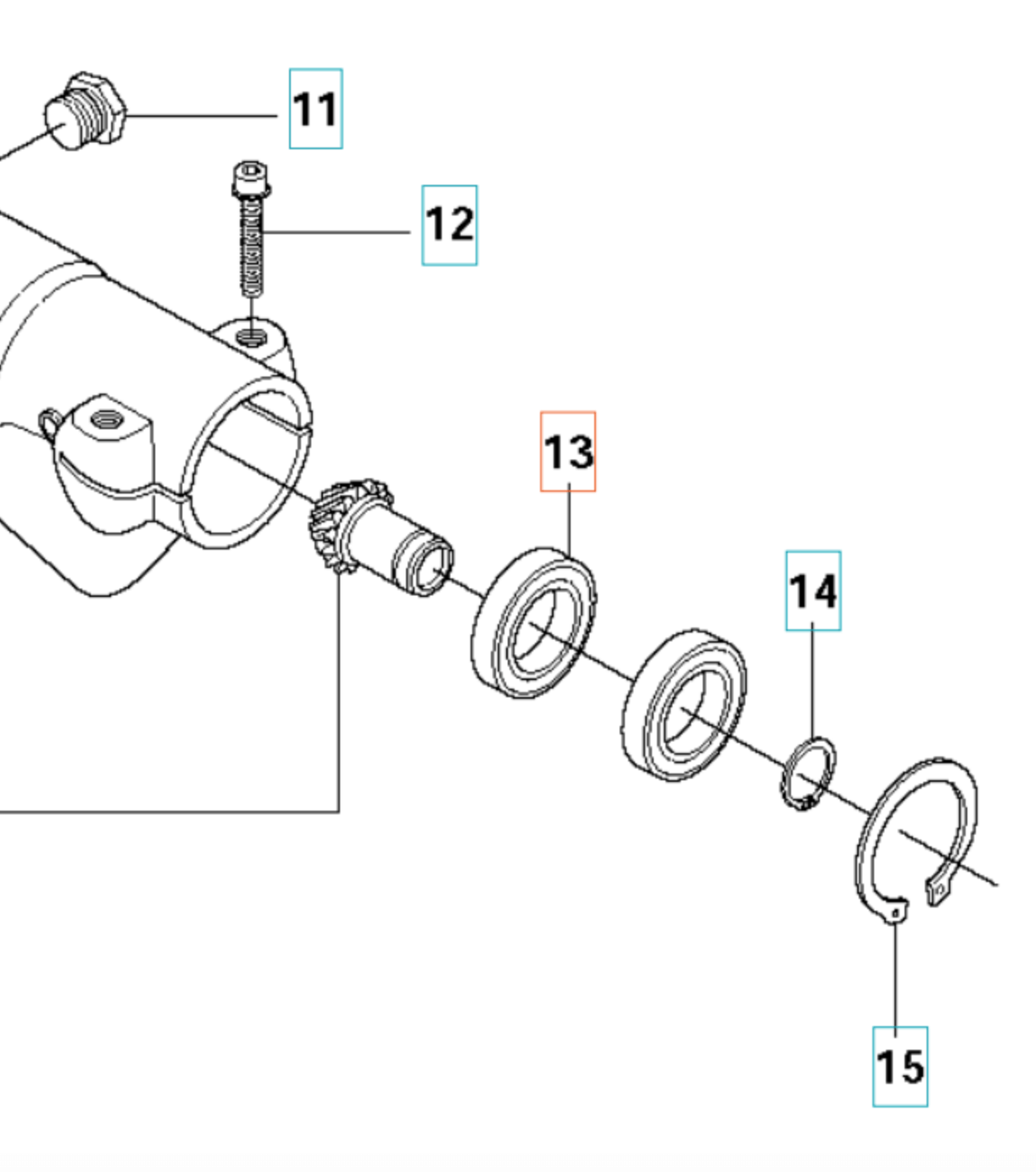 11

12

13

14

15