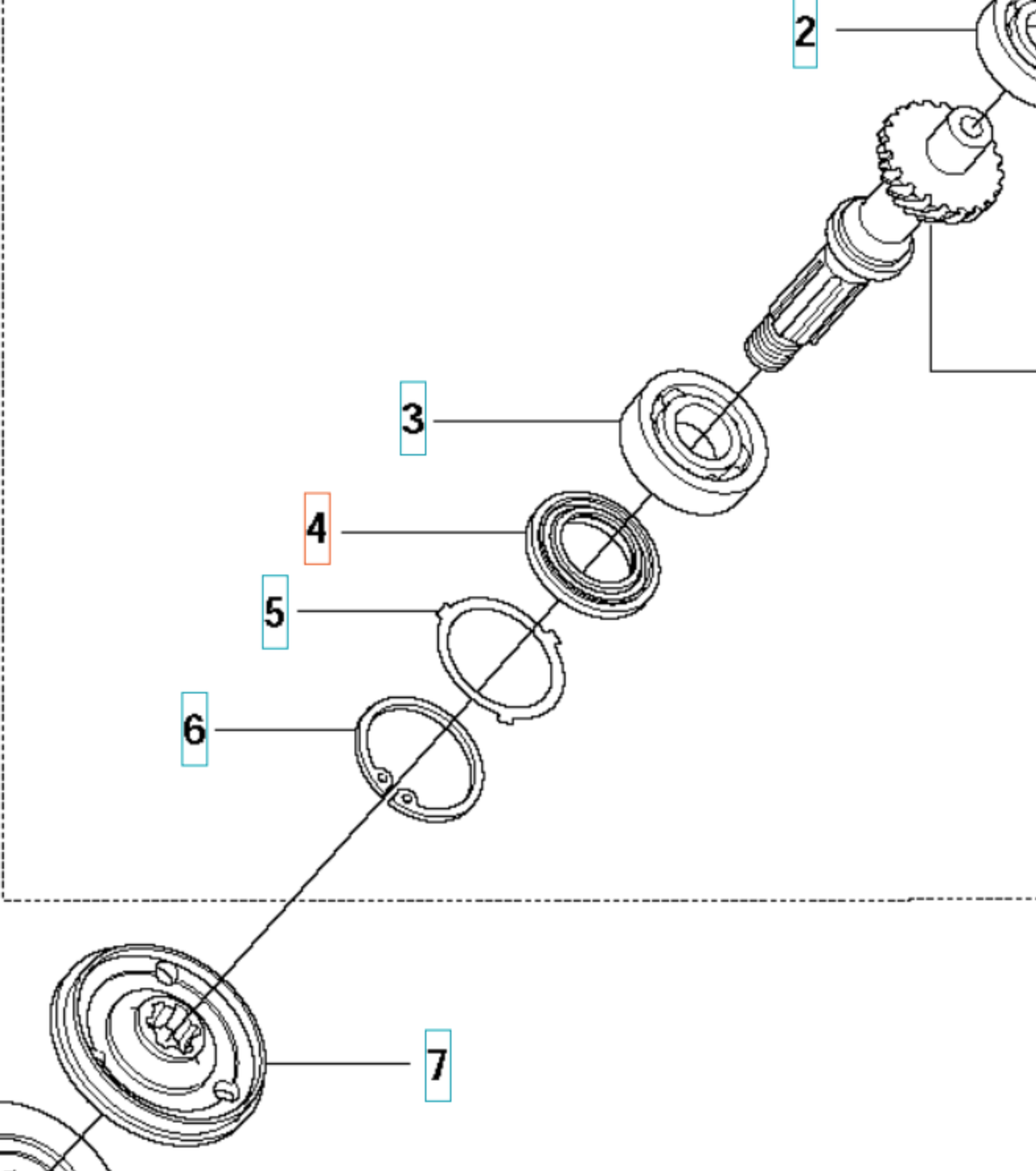 2

3

4

5

6

7