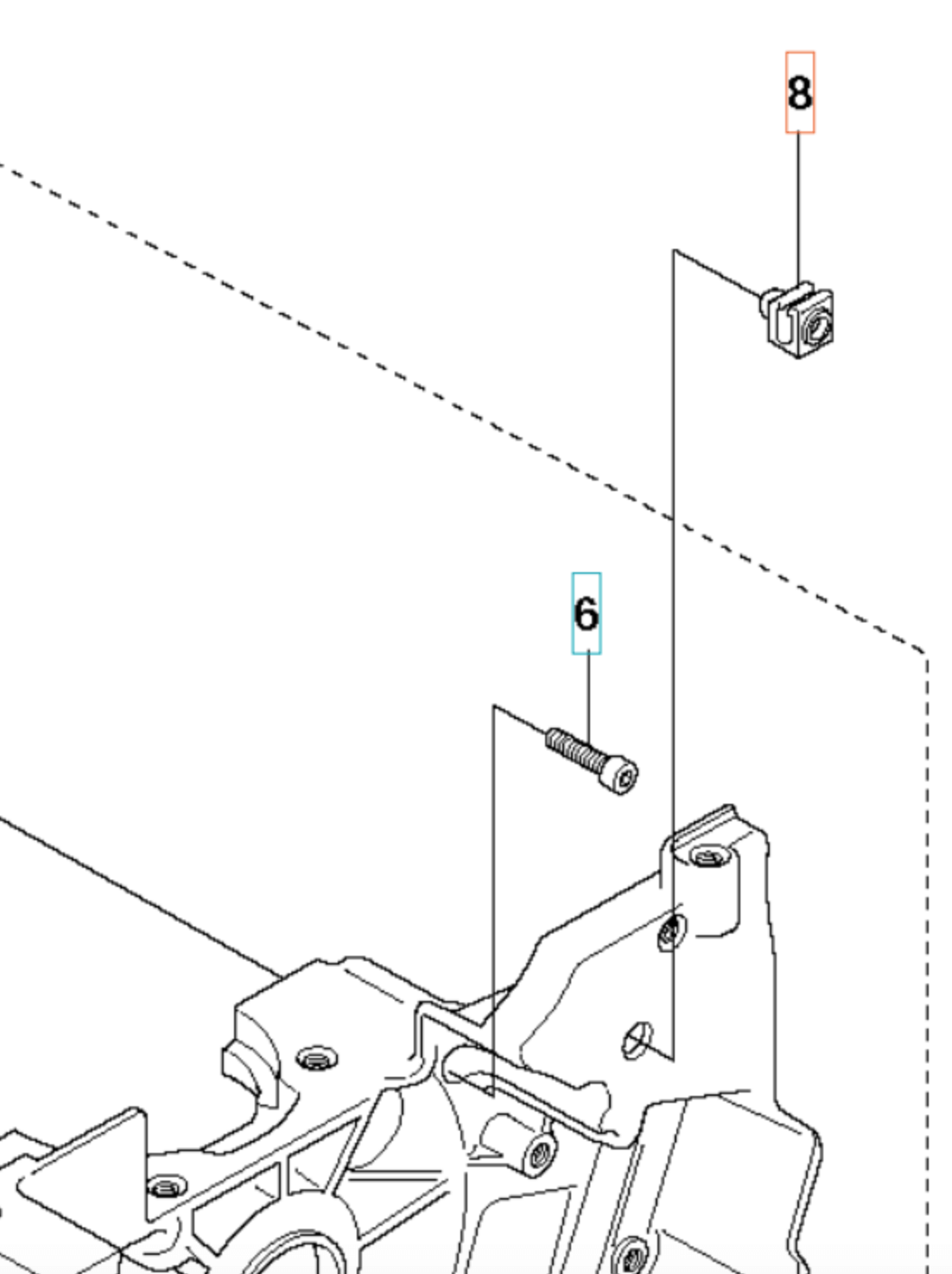 8

6