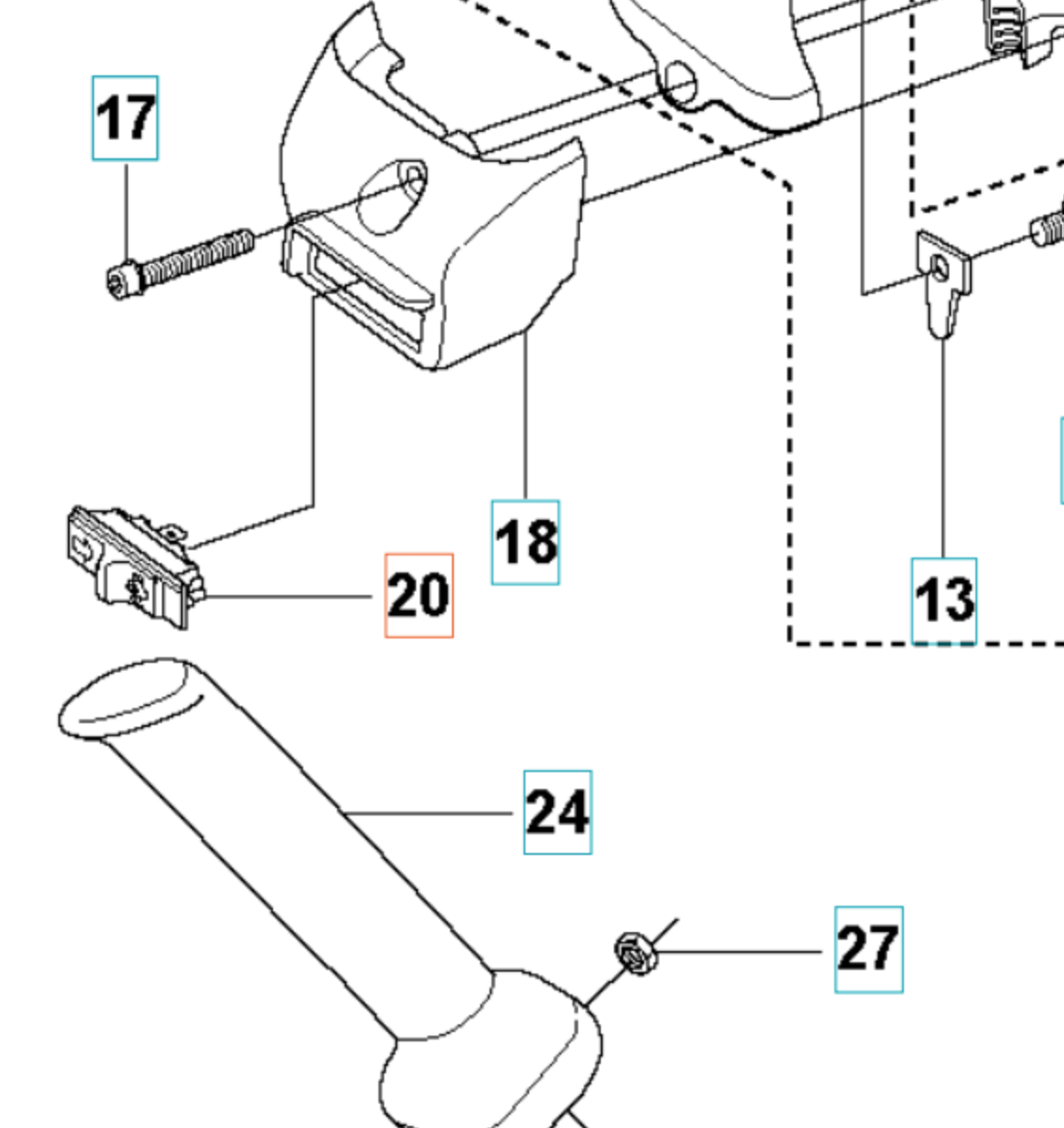 17

18

20

13

24

27