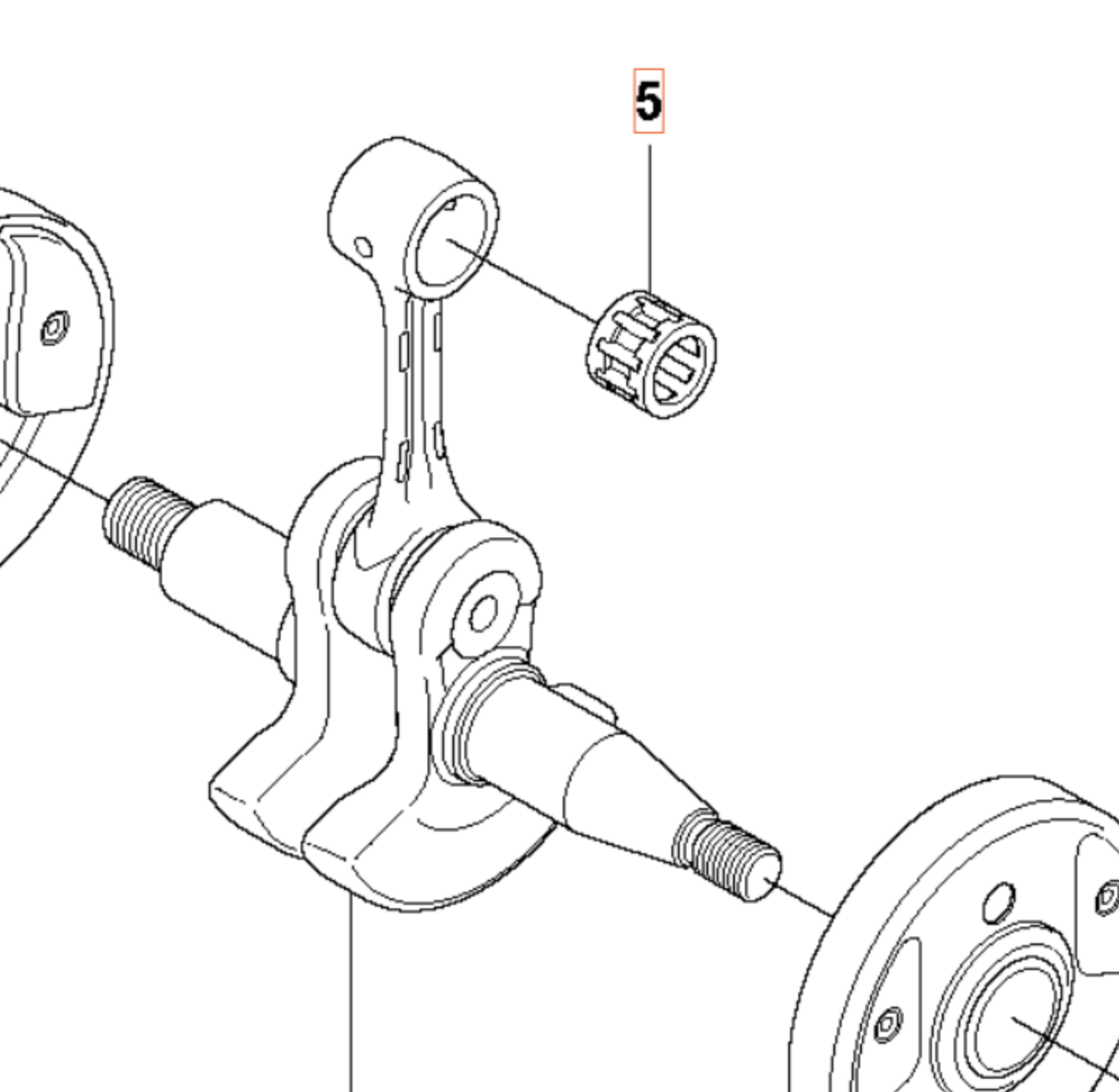 5