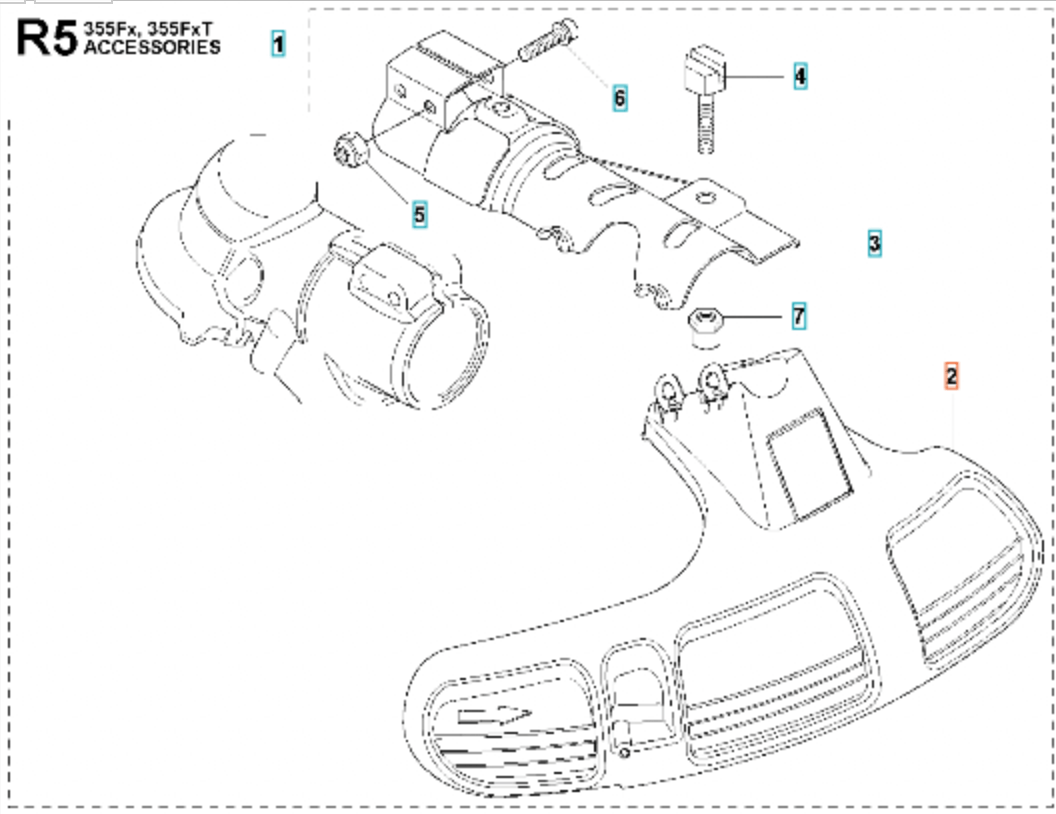 R5 355Fx, 355FxT ACCESSORIES

1

6

4

5

3

7

2