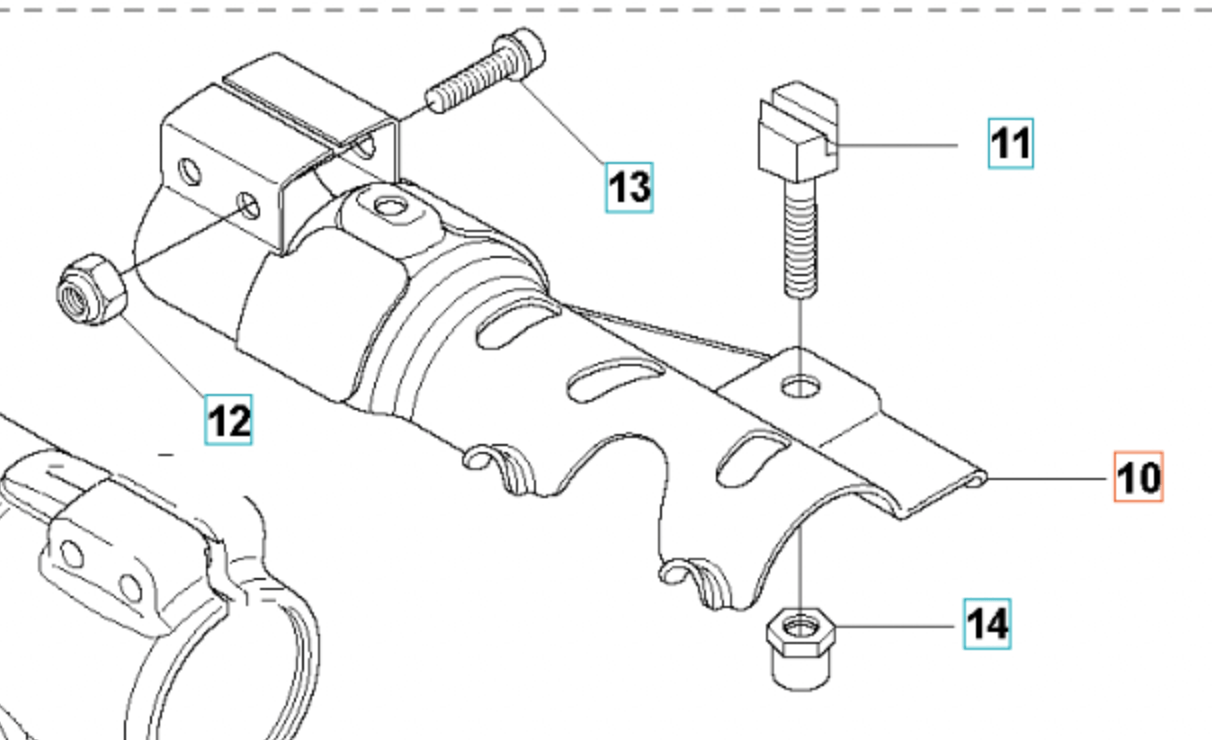 13
11
12
10
14