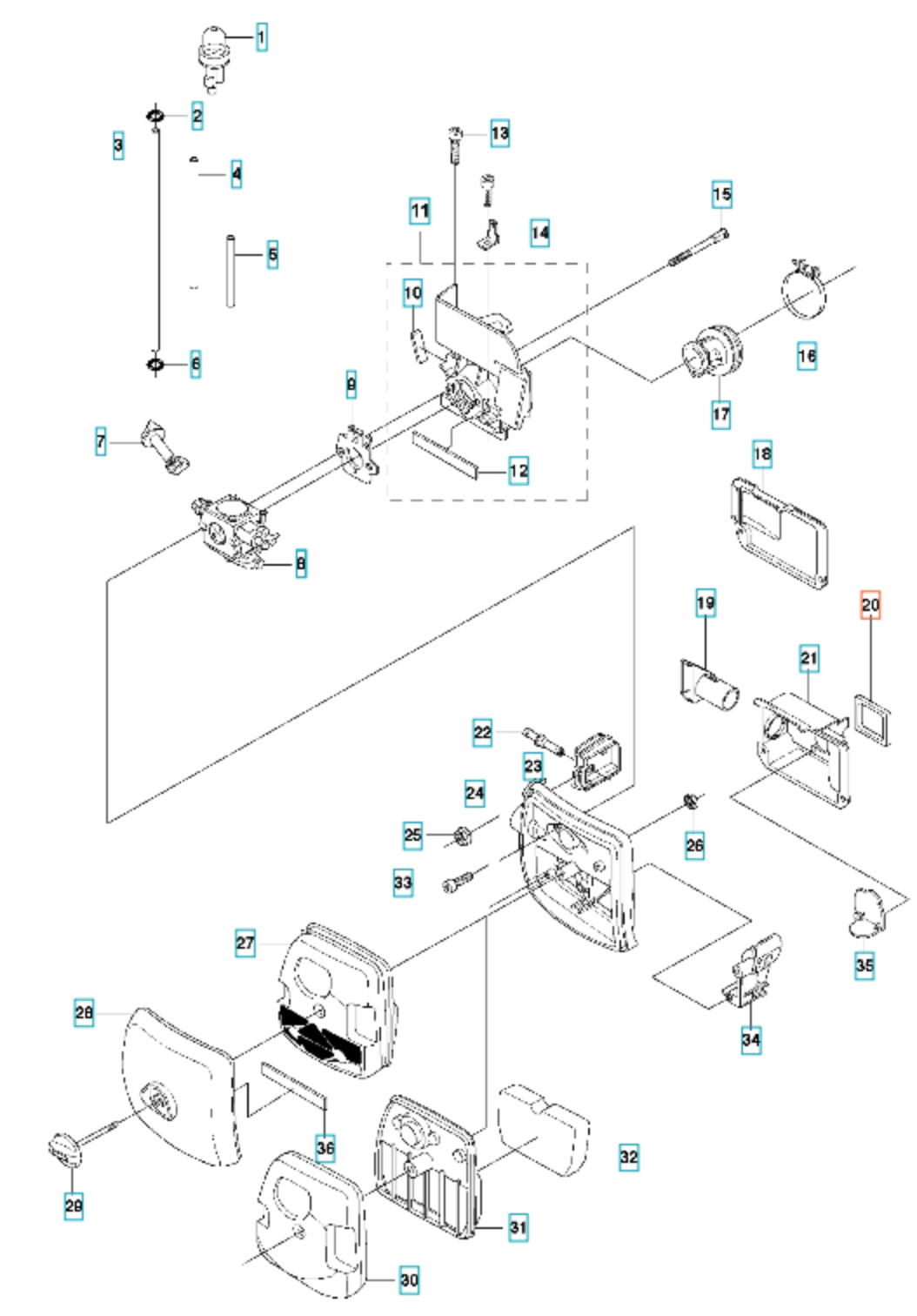 1
2
3
4
5
6
7
8
9
10
11
12
13
14
15
16
17
18
19
20
21
22
23
24
25
26
27
28
29
30
31
32
33
34
35
36