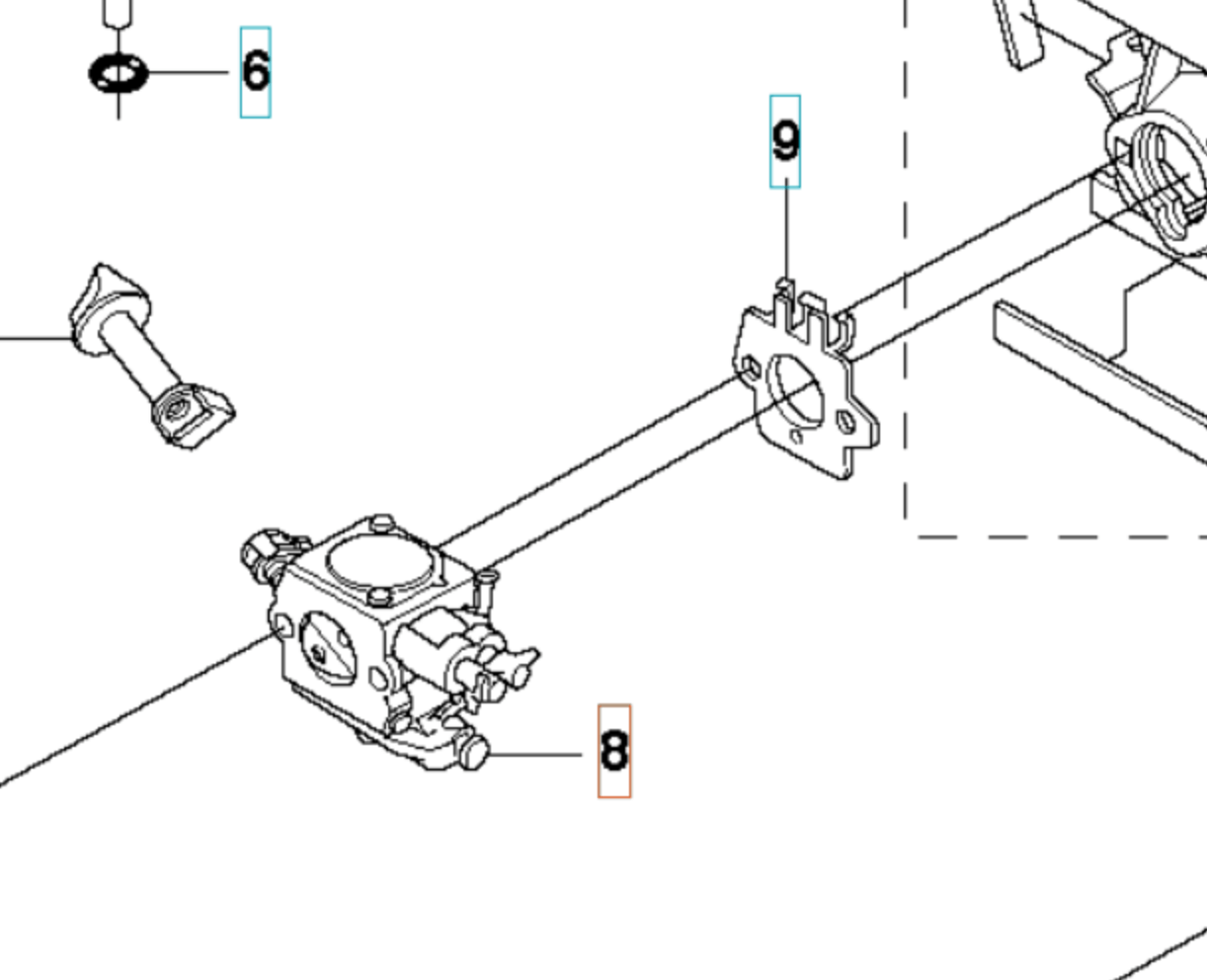 6
9
8