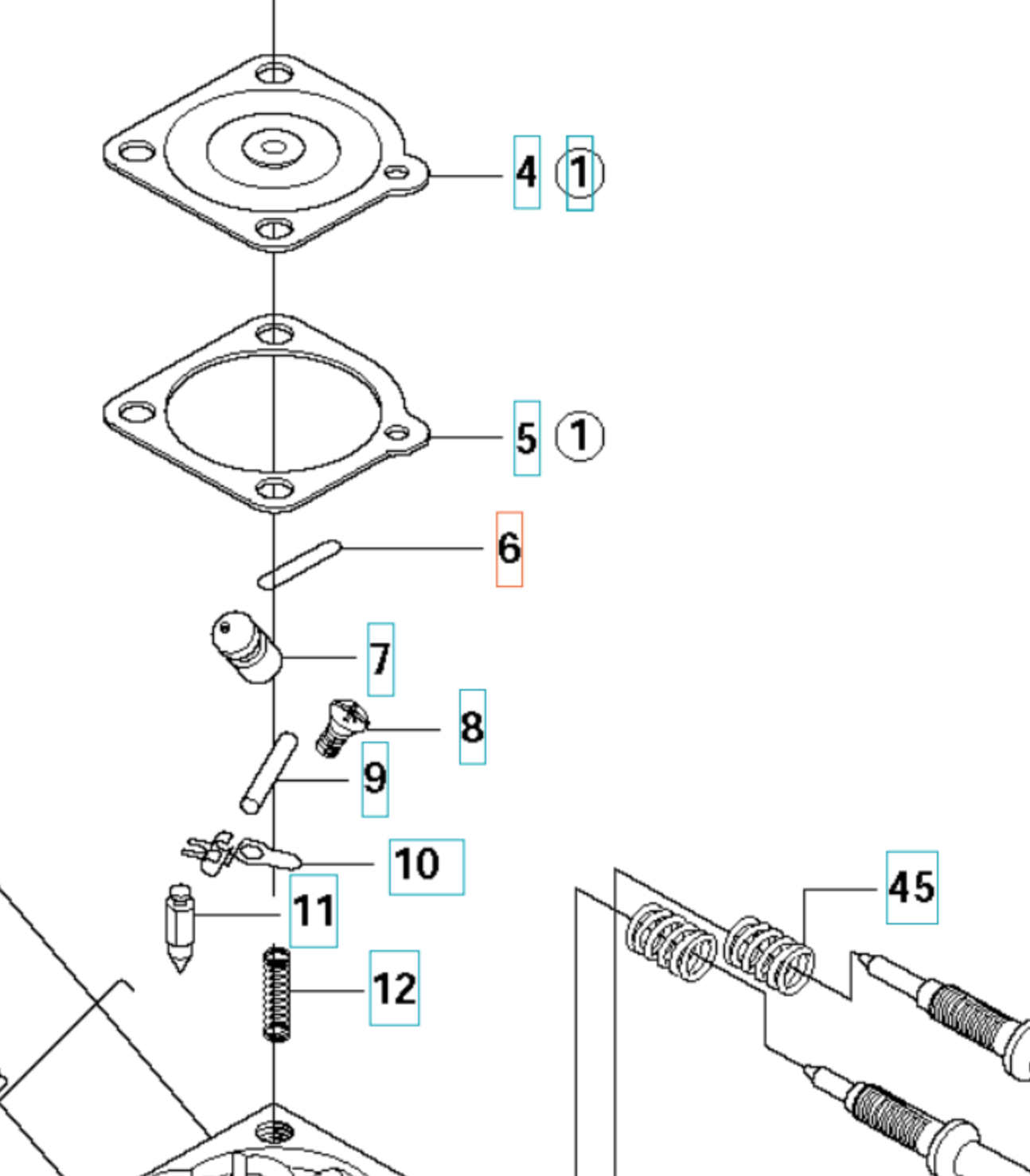 4 1
5 1
6
7
8
9
10
11
12
45