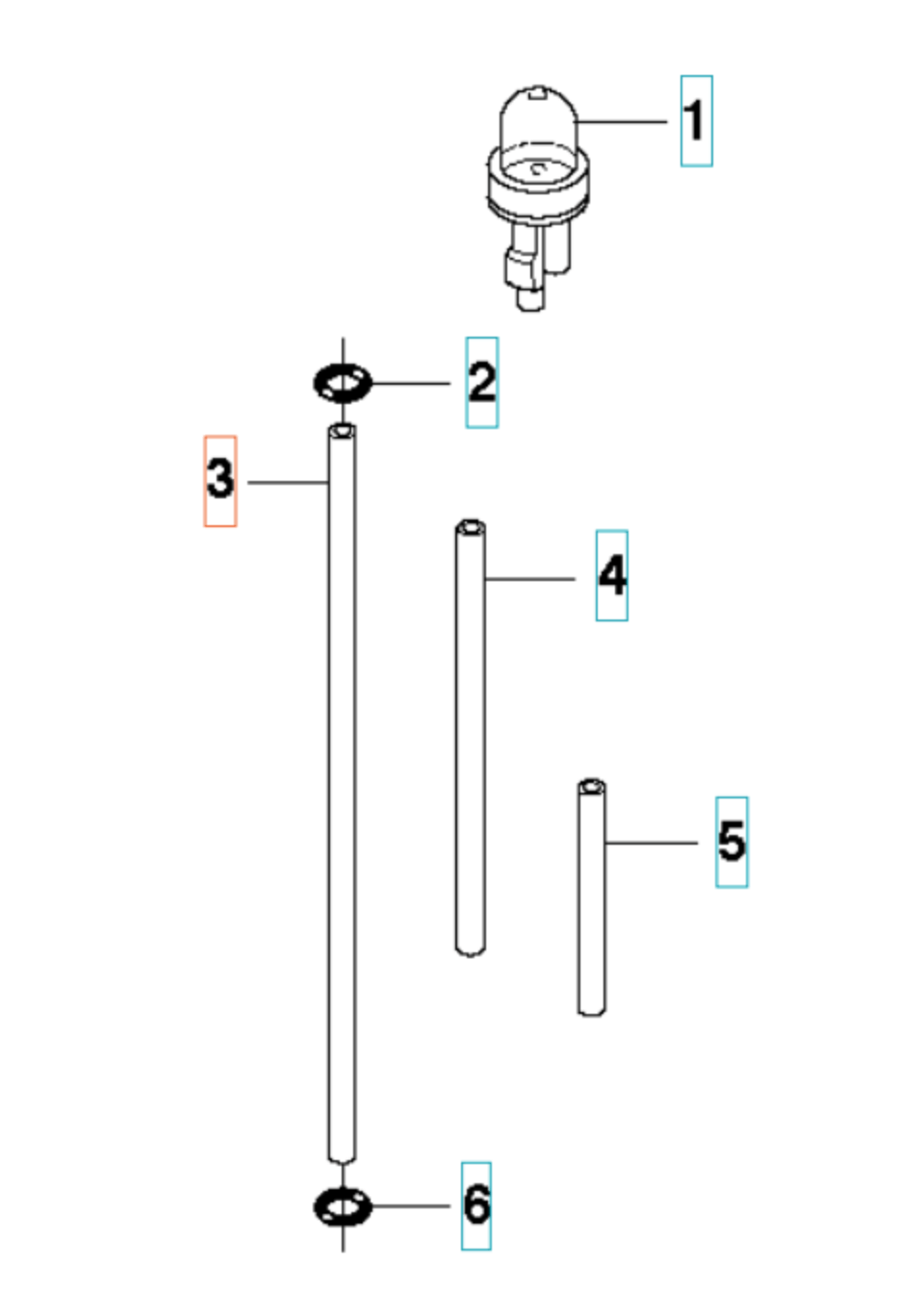 1

2

3

4

5

6