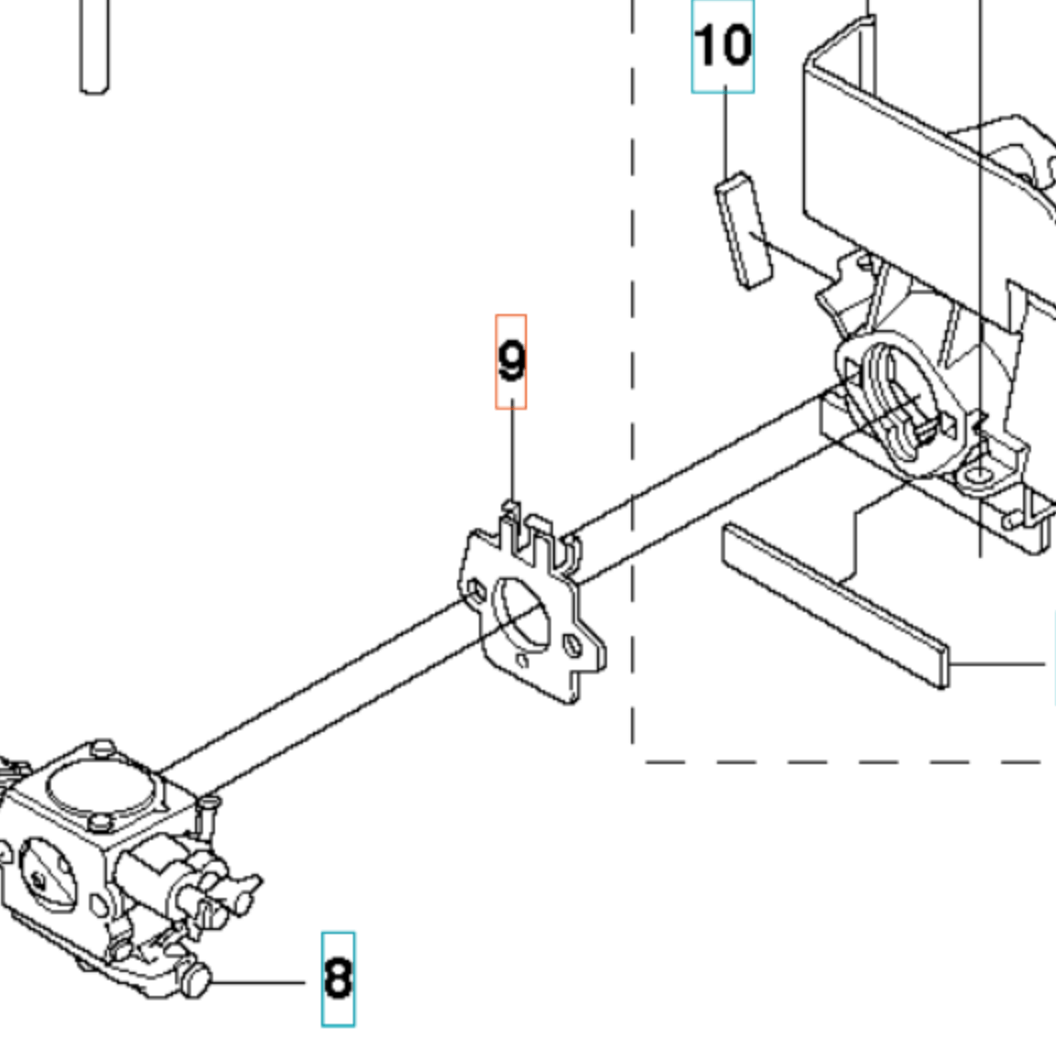 10

9

8