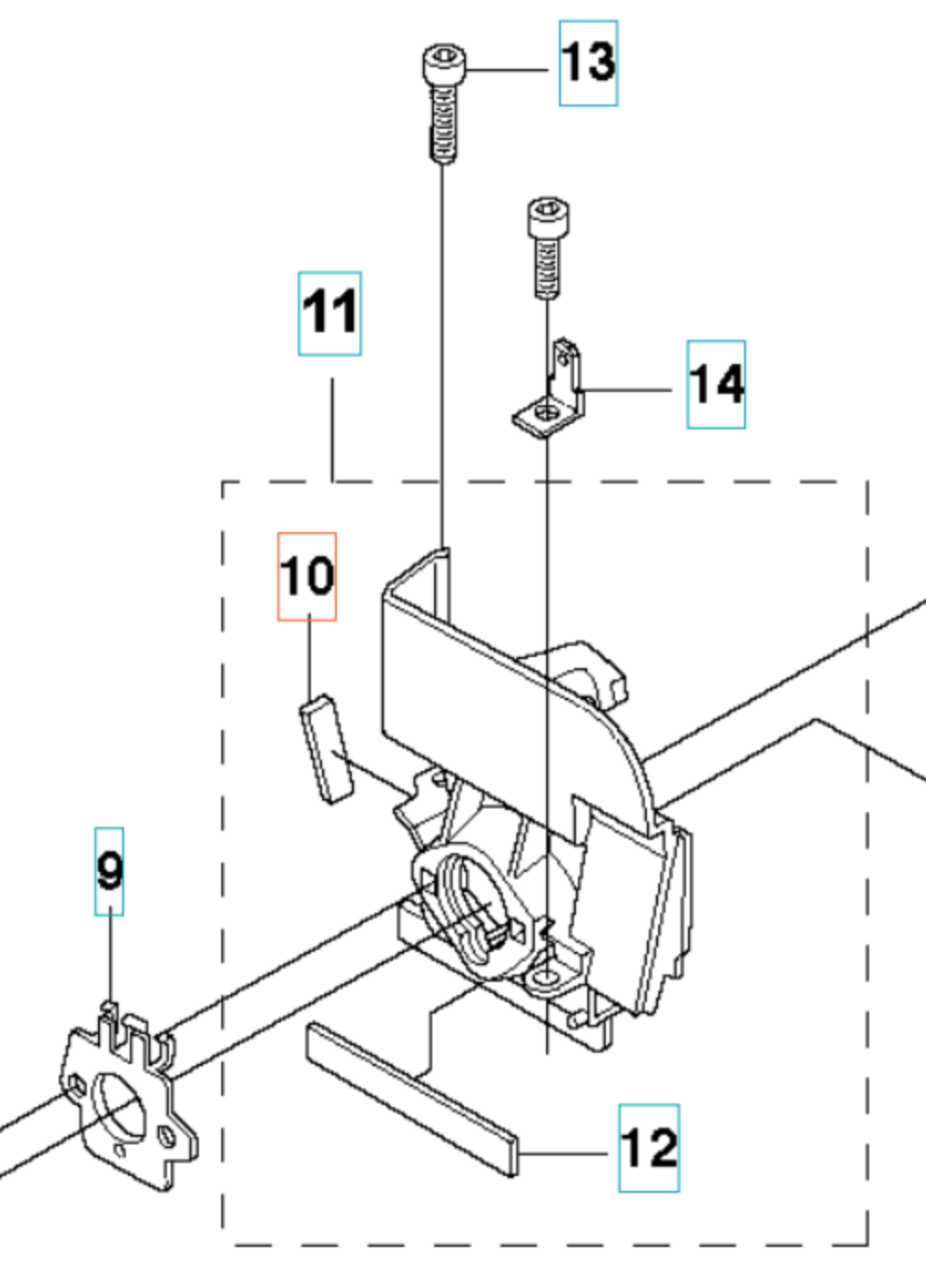 13
11
14
10
9
12