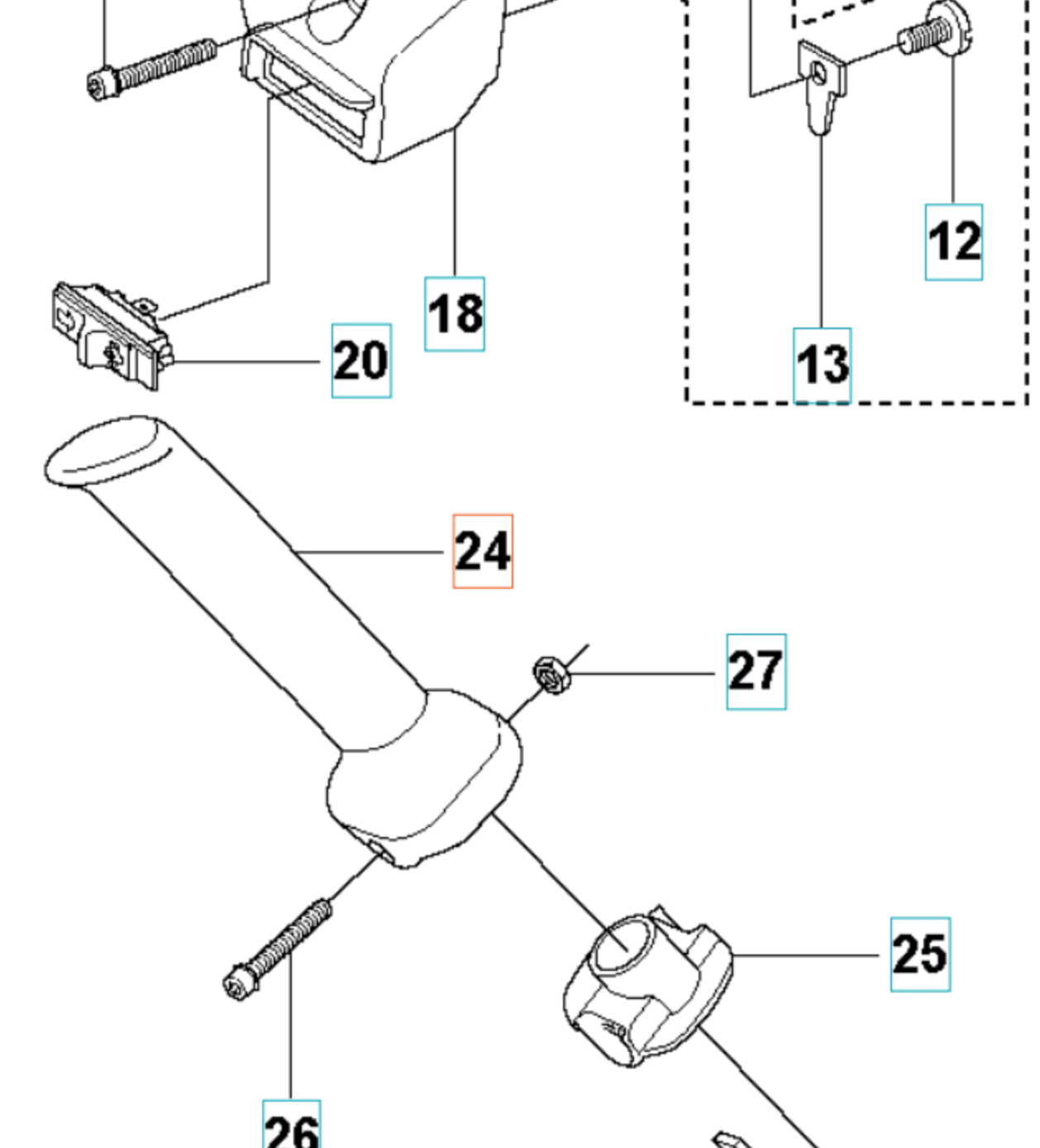 12

18

20

13

24

27

25

26