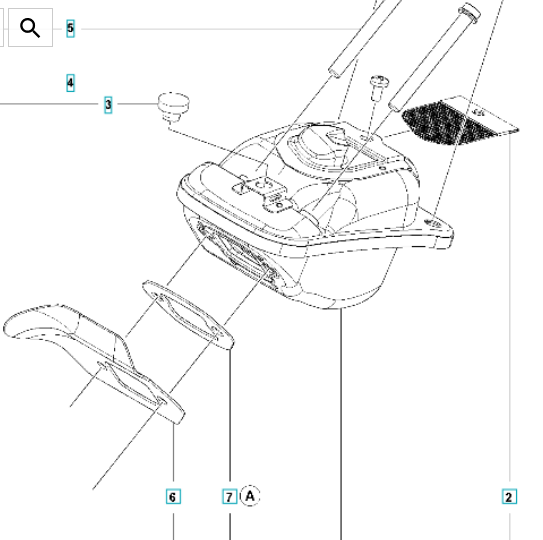 5
4
3
6
7
A
2