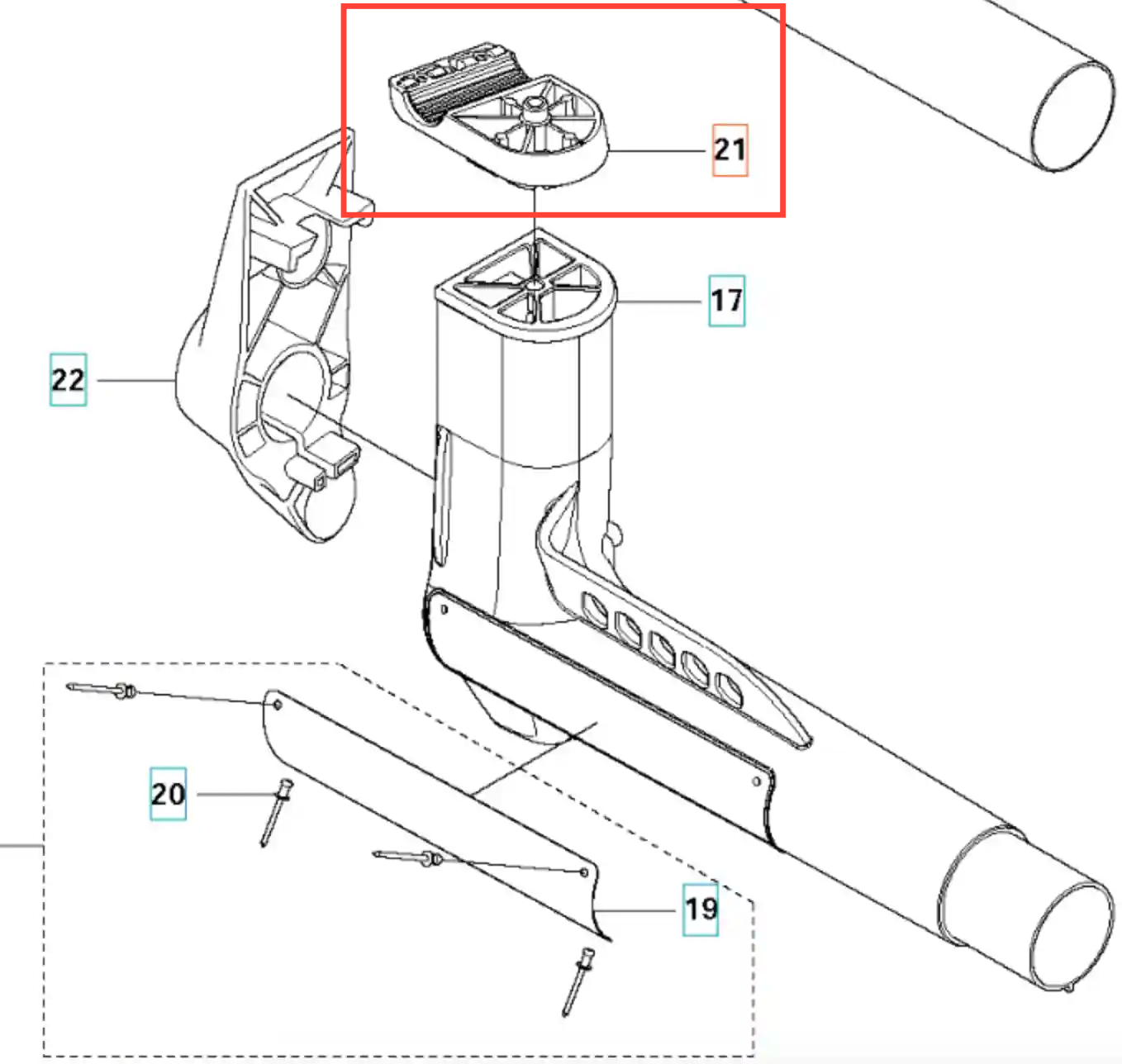 21
17
22
20
19