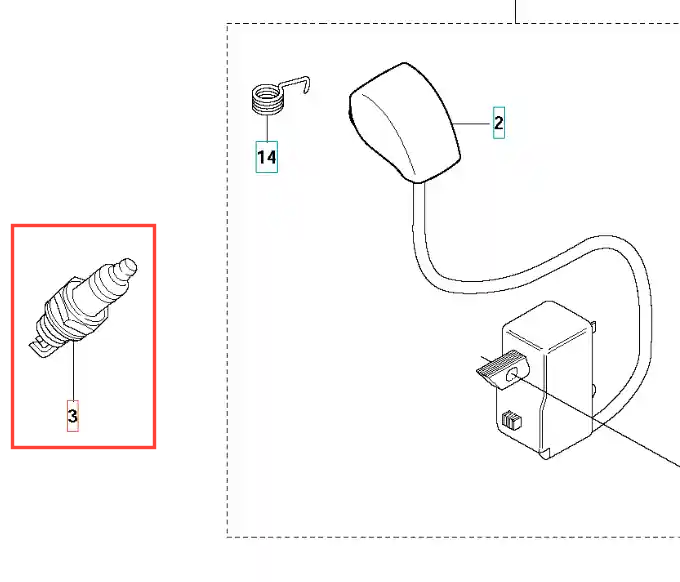 14

2

3