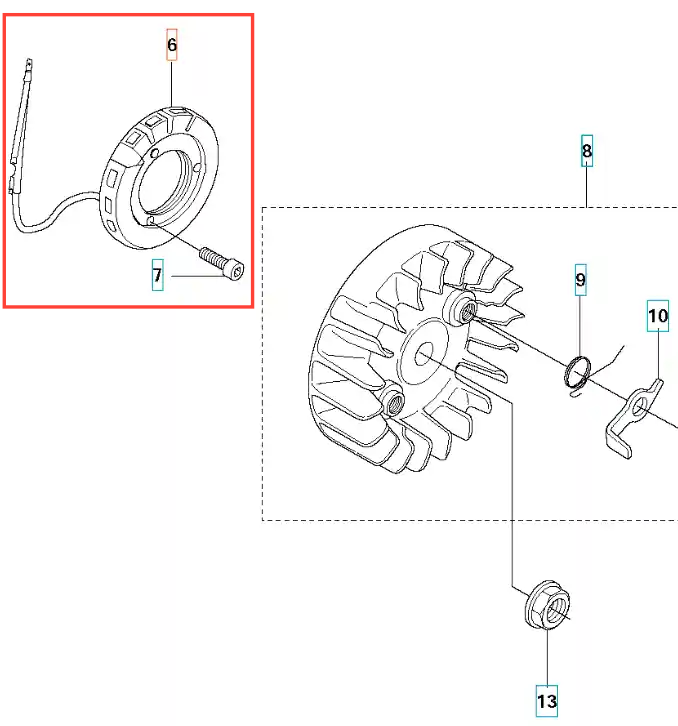 6
7
8
9
10
13