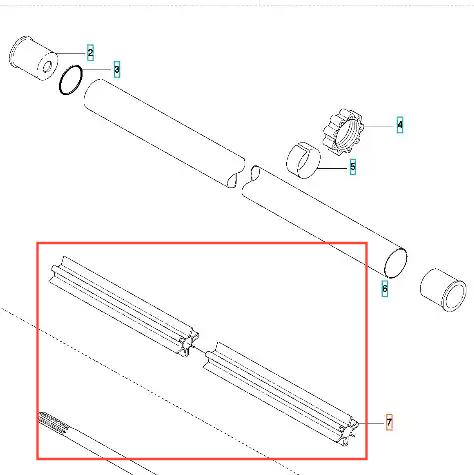 2
3
4
5
6
7