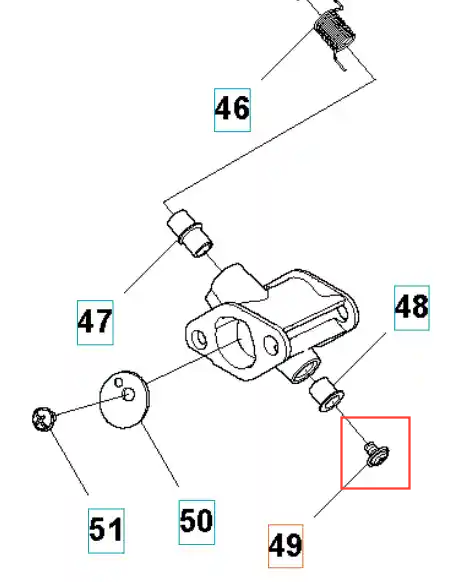 46

47

48

51

50

49