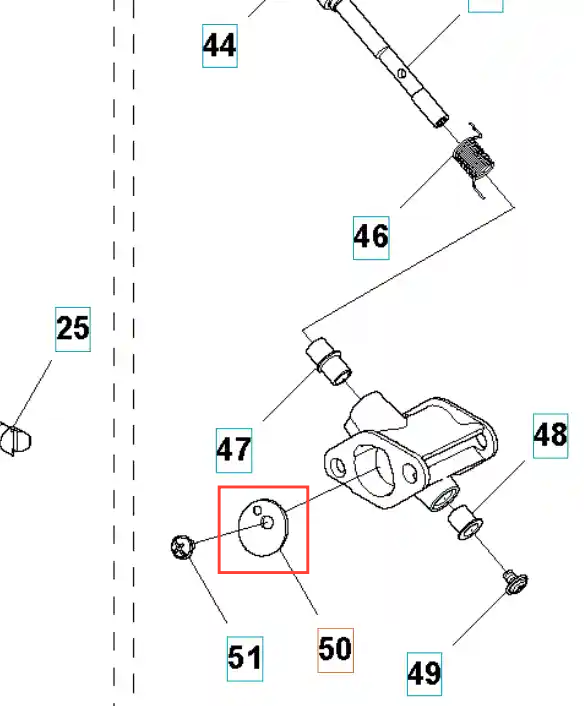 44

46

25

47

48

51

50

49