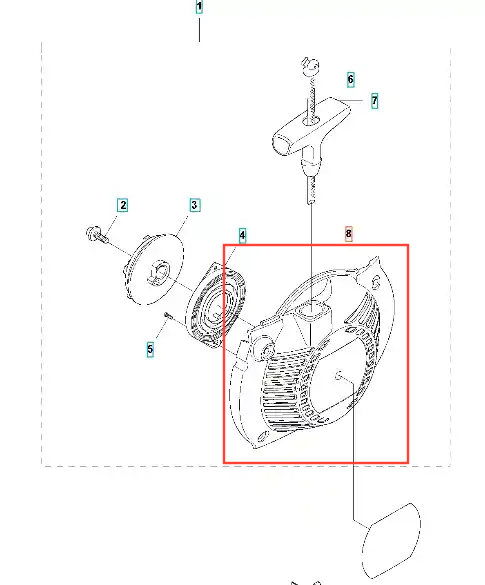 1
6
7
2
3
4
8
5