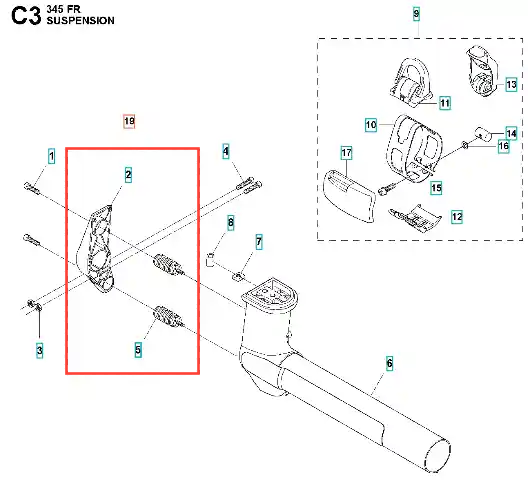 C3 345 FR
SUSPENSION

9
13
11
10
14
16
17
15
12
19
1
2
4
8
7
3
5
6