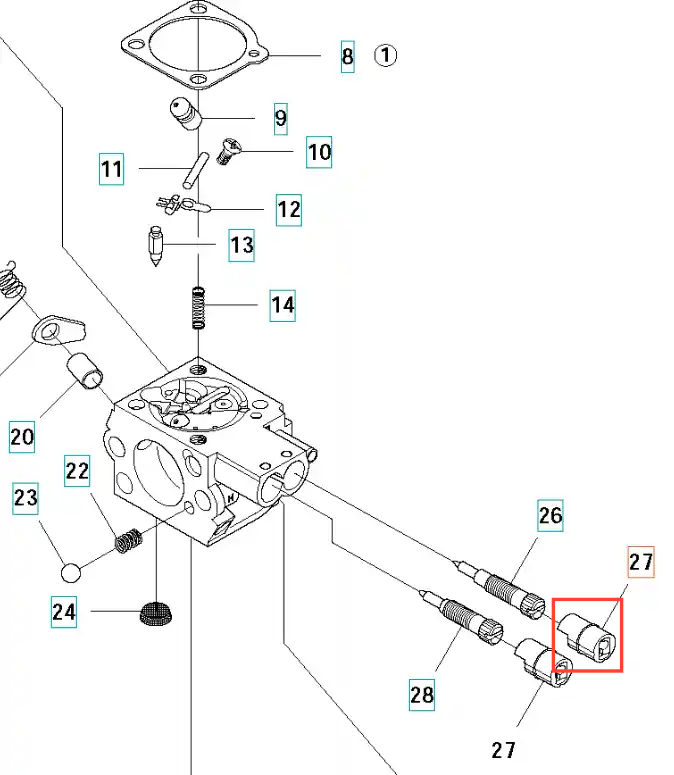 8 ①
9
10
11
12
13
14
20
22
23
24
26
27
28
27