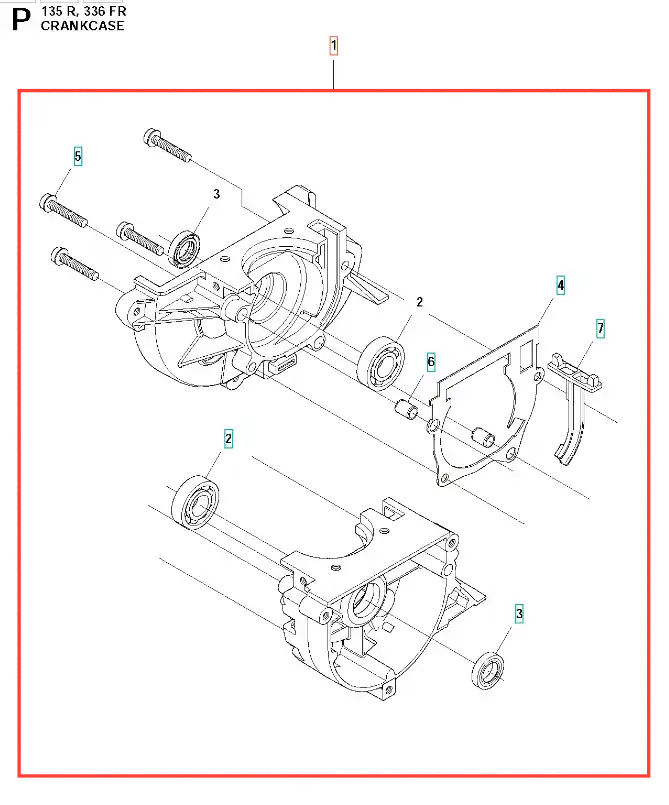 P 135 R, 336 FR
CRANKCASE

1

5

3

2

4

7

6

2

3