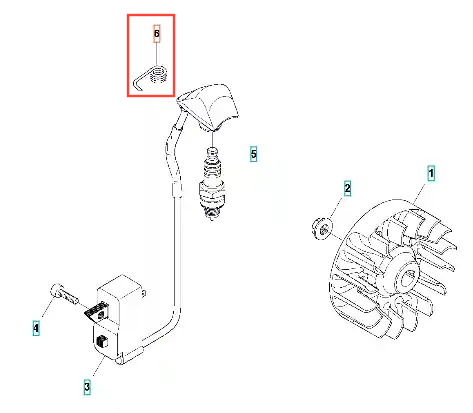 6
5
1
2
4
3