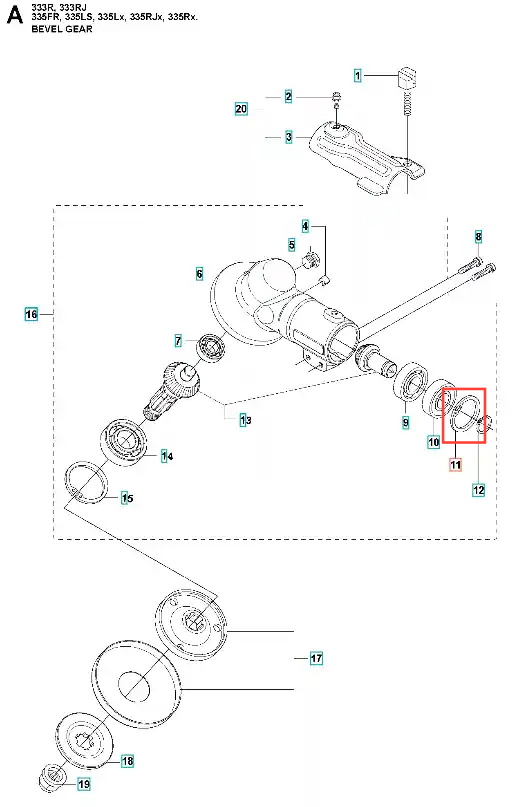 A

333R, 333RJ
335FR, 335LS, 335Lx, 335RJx, 335Rx.
BEVEL GEAR

1
2
20
3
4
5
6
8
16
7
13
9
10
11
12
14
15
17
18
19