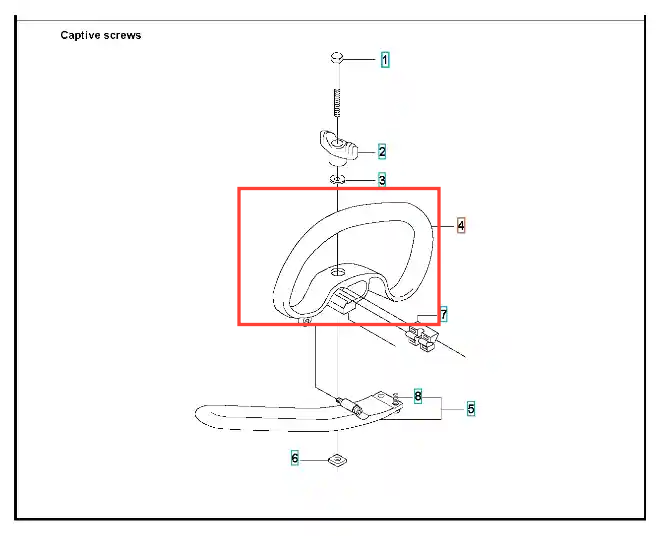 Captive screws

1

2

3

4

7

8

5

6