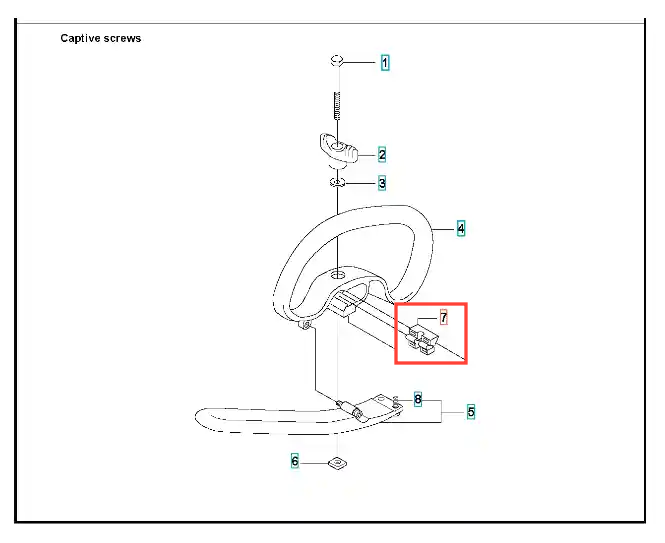 Captive screws

1
2
3
4
7
8
5
6