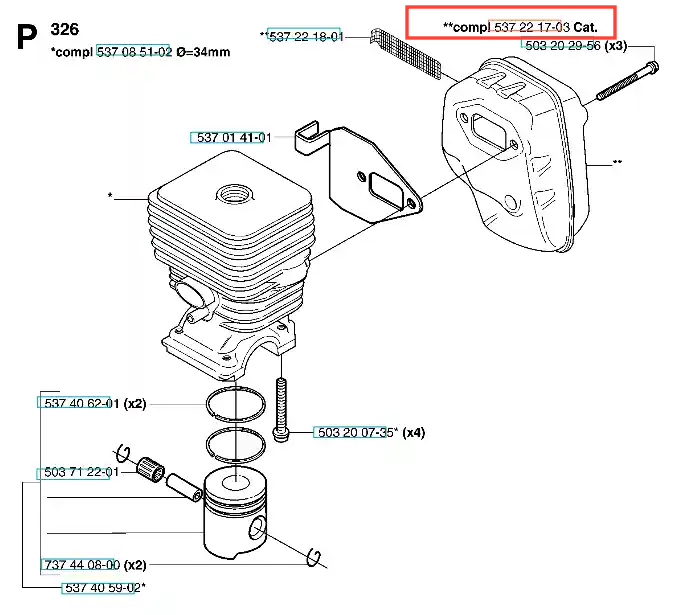 P 326
*compl 537 08 51-02 Ø=34mm

**537 22 18-01

**compl 537 22 17-03 Cat.

503 20 29-56 (x3)

537 01 41-01

**

*

537 40 62-01 (x2)

503 20 07-35* (x4)

503 71 22-01

737 44 08-00 (x2)

537 40 59-02*