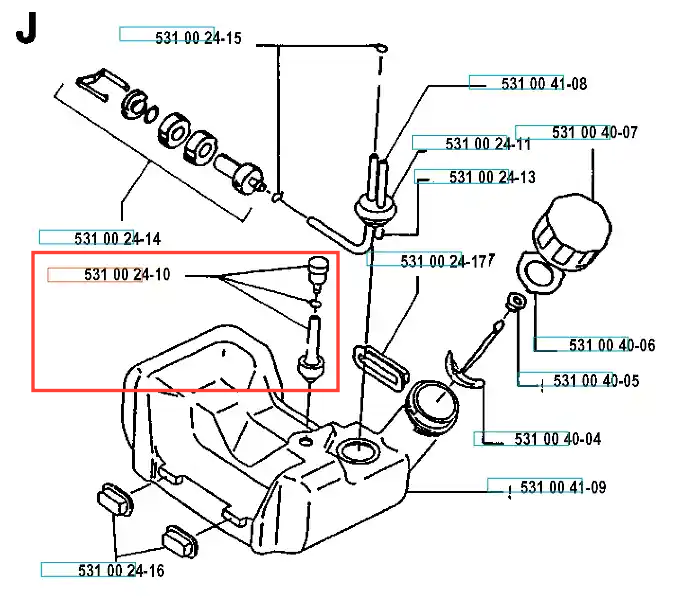 J

531 00 24-15

531 00 41-08

531 00 40-07

531 00 24-11

531 00 24-13

531 00 24-14

531 00 24-17

531 00 24-10

531 00 40-06

531 00 40-05

531 00 40-04

531 00 41-09

531 00 24-16