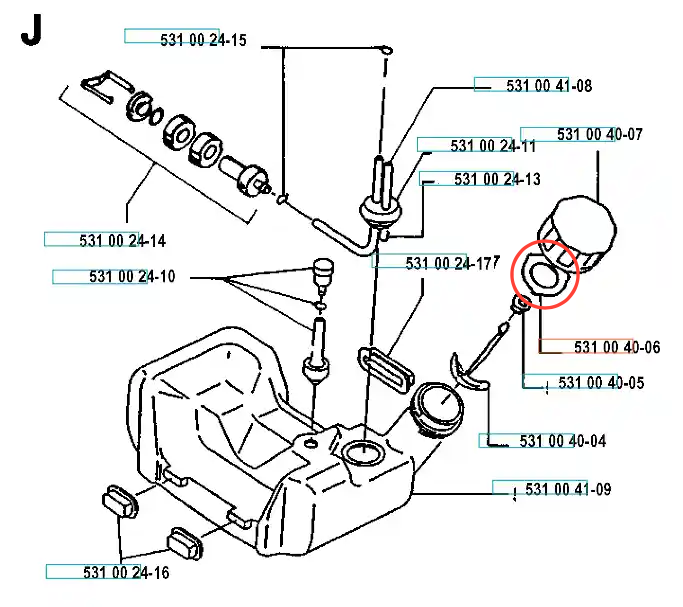 J

531 00 24-15

531 00 41-08

531 00 40-07

531 00 24-11

531 00 24-13

531 00 24-14

531 00 24-177

531 00 24-10

531 00 40-06

531 00 40-05

531 00 40-04

531 00 41-09

531 00 24-16