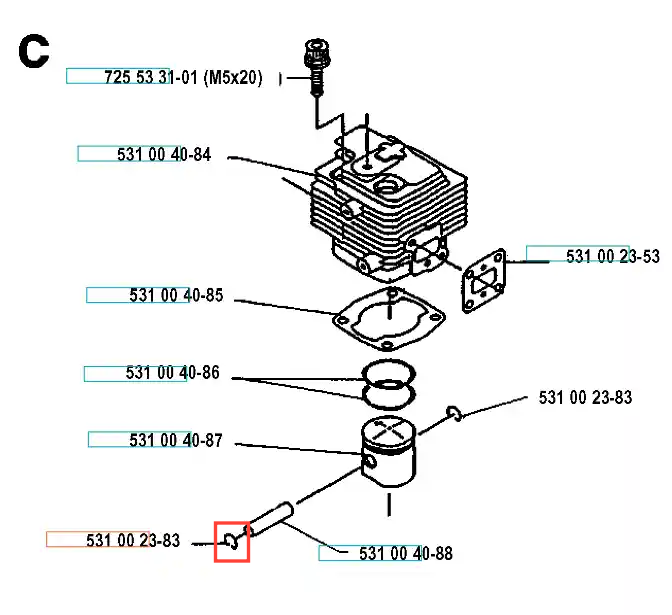 C

725 53 31-01 (M5x20)

531 00 40-84

531 00 23-53

531 00 40-85

531 00 40-86

531 00 23-83

531 00 40-87

531 00 23-83

531 00 40-88