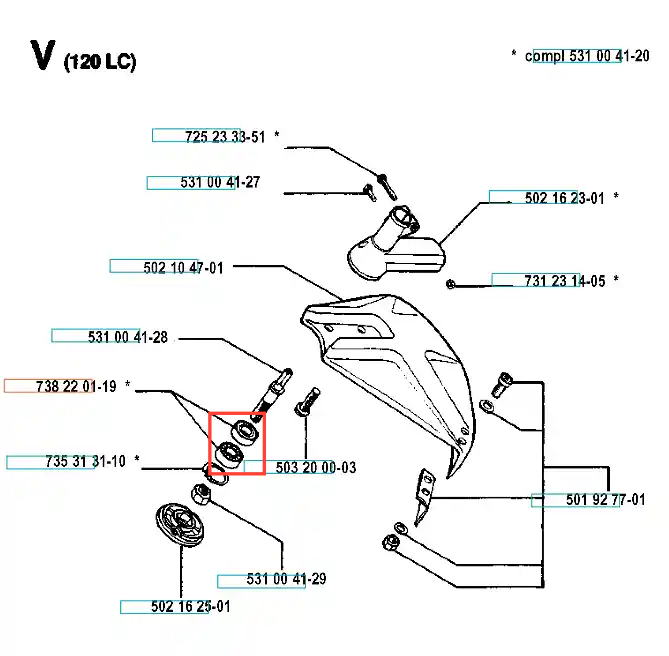 V (120 LC)

* compl 531 00 41-20

725 23 33-51 *

531 00 41-27

502 16 23-01 *

502 10 47-01

731 23 14-05 *

531 00 41-28

738 22 01-19 *

735 31 31-10 *

503 20 00-03

501 92 77-01

531 00 41-29

502 16 25-01