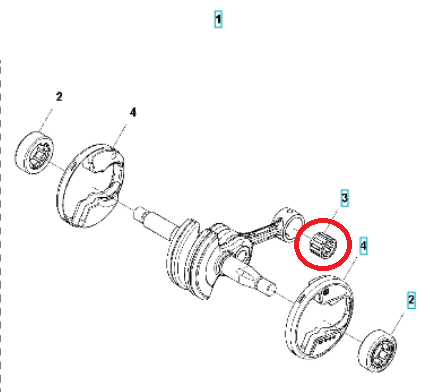 1

2

4

3

4

2