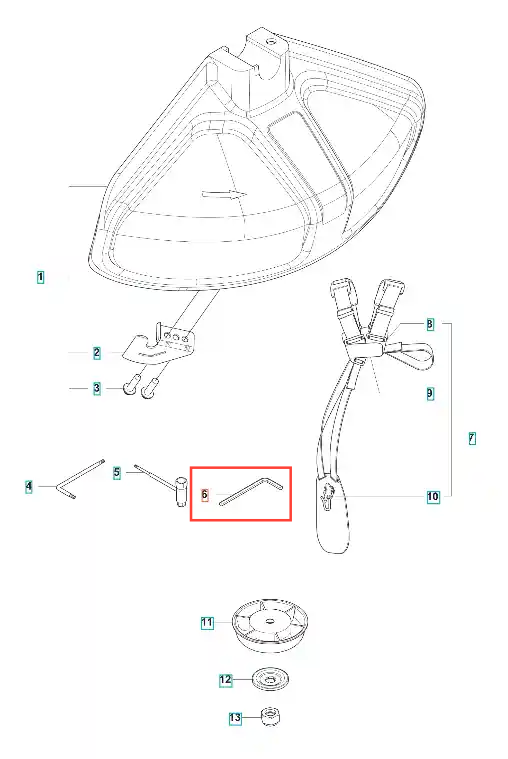 1
2
3
4
5
6
8
9
7
10
11
12
13